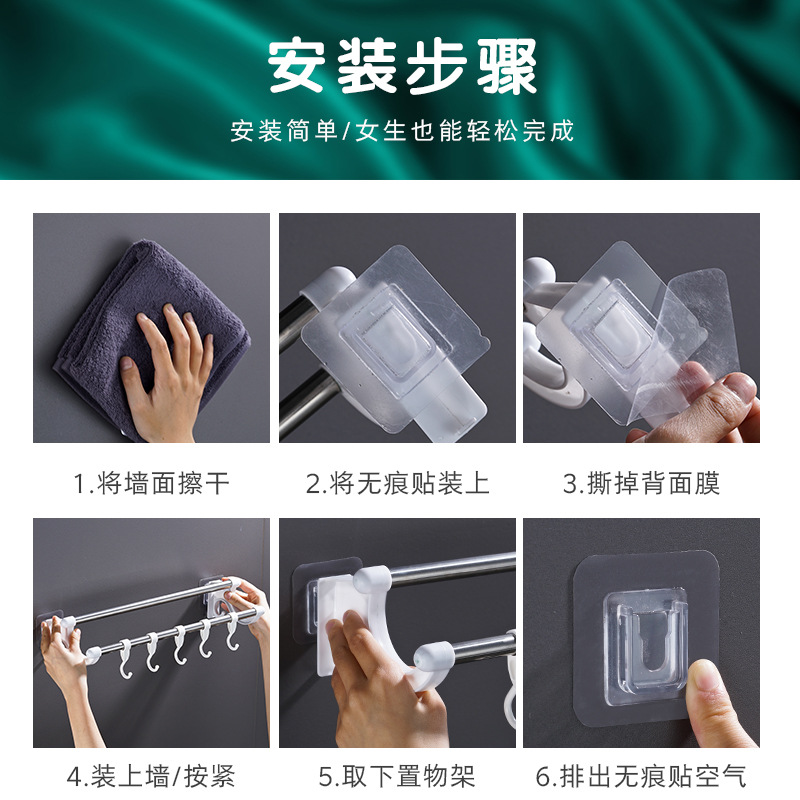 安装步骤

安装简单/女生也能轻松完成

1.将墙面擦干

2.将无痕贴装上

3.撕掉背面膜

4.装上墙/按紧

5.取下置物架

6.排出无痕贴空气