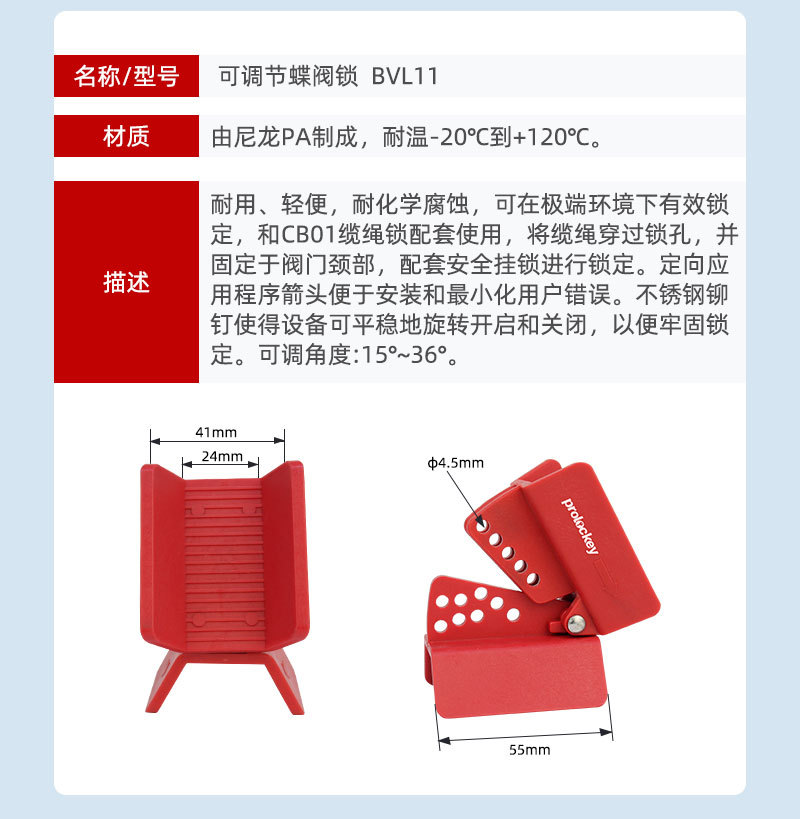 | 名称/型号 | 可调节蝶阀锁 BVL11 |
|---|---|
| 材质 | 由尼龙PA制成，耐温-20℃到+120℃。 |
| 描述 | 耐用、轻便，耐化学腐蚀，可在极端环境下有效锁定，和CB01缆绳锁配套使用，将缆绳穿过锁孔，并固定于阀门颈部，配套安全挂锁进行锁定。定向应用程序箭头便于安装和最小化用户错误。不锈钢铆钉使得设备可平稳地旋转开启和关闭，以便牢固锁定。可调角度:15°~36°。 |

41mm

24mm

ϕ4.5mm

prolockey

55mm