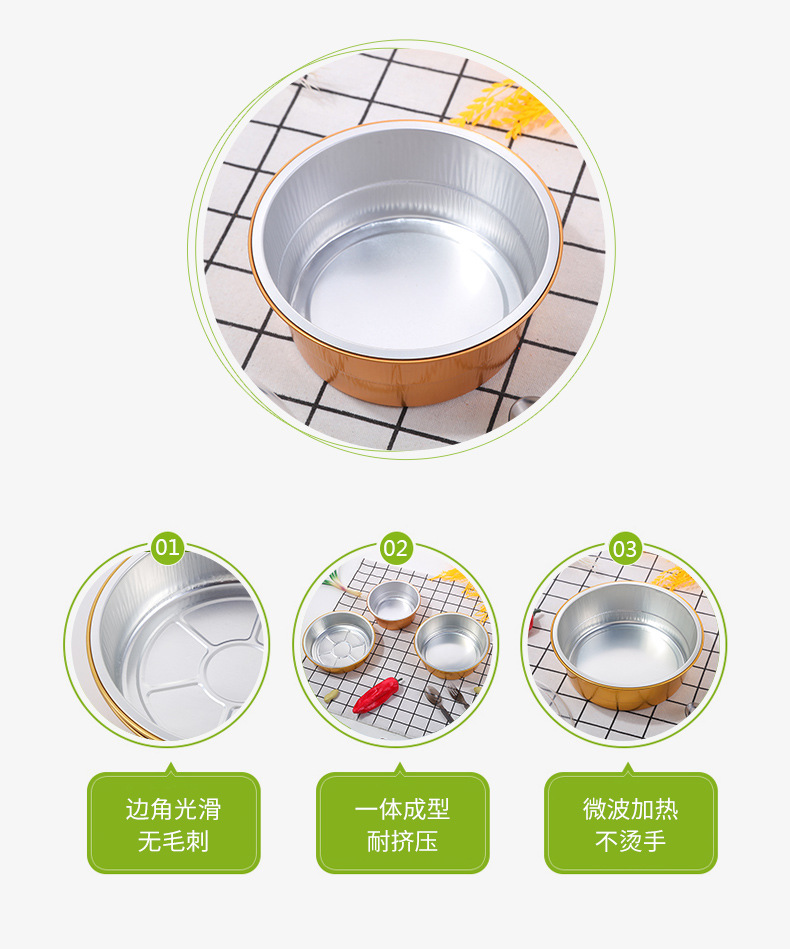 01

02

03

边角光滑
无毛刺

一体成型
耐挤压

微波加热
不烫手