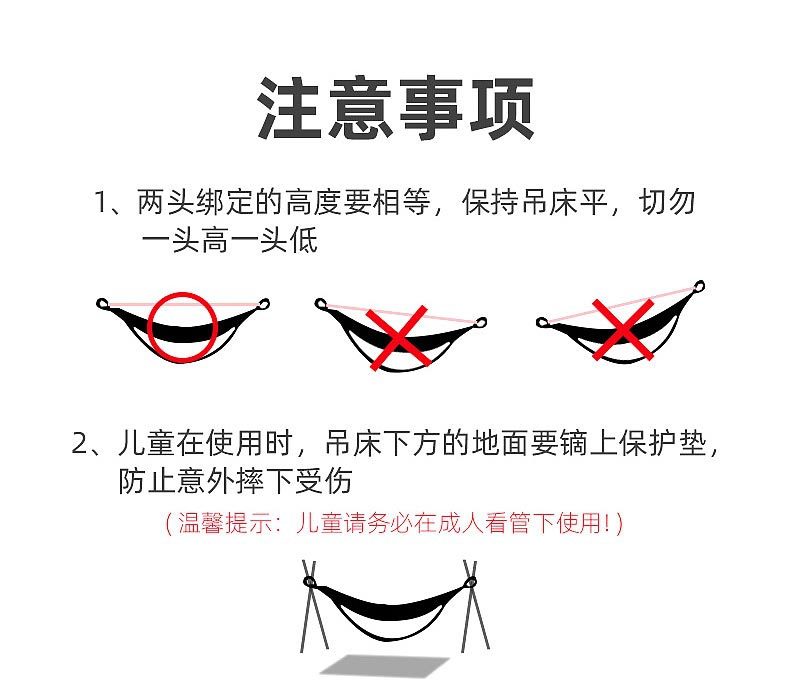 注意事项

1、两头绑定的高度要相等，保持吊床平，切勿一头高一头低

2、儿童在使用时，吊床下方的地面要镝上保护垫，防止意外摔下受伤

（温馨提示：儿童请务必在成人看管下使用！）