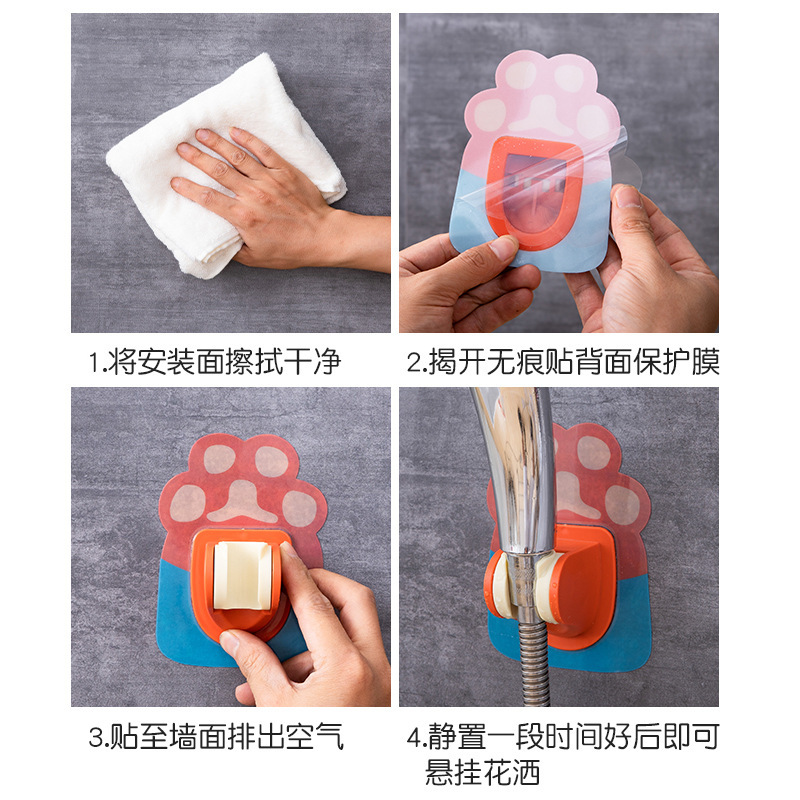 1.将安装面擦拭干净

2.揭开无痕贴背面保护膜

3.贴至墙面排出空气

4.静置一段时间好后即可悬挂花洒