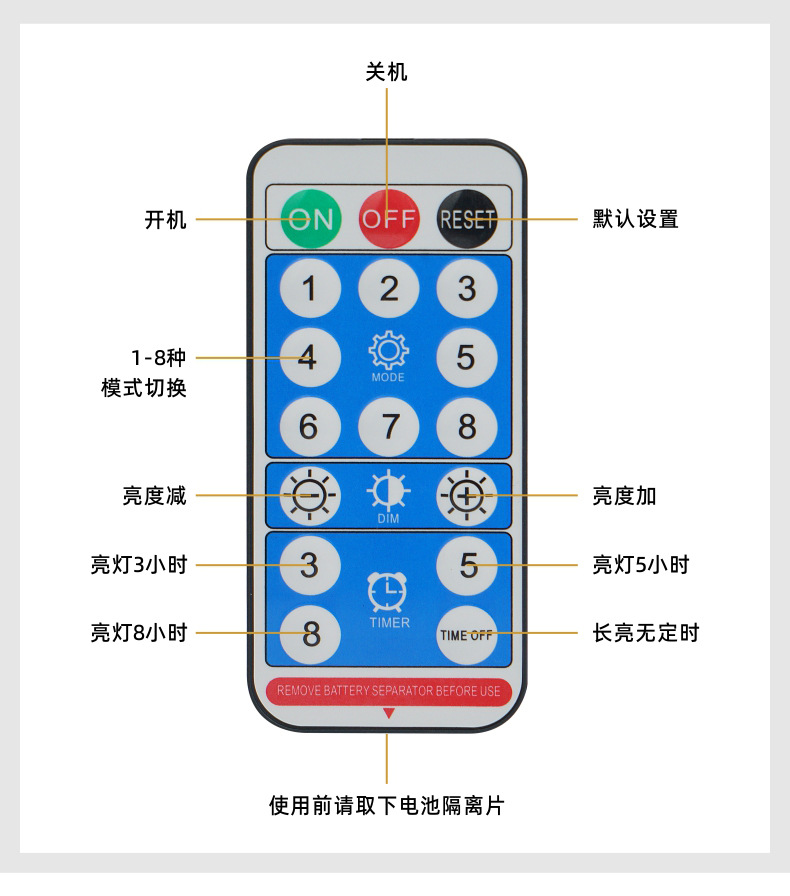 关机

开机

ON OFF RESET

默认设置

1 2 3

1-8种
模式切换

4 MODE 5

6 7 8

亮度减

DIM

亮度加

亮灯3小时

3 5

亮灯5小时

TIMER

亮灯8小时

8 TIME OFF

长亮无定时

REMOVE BATTERY SEPARATOR BEFORE USE

使用前请取下电池隔离片