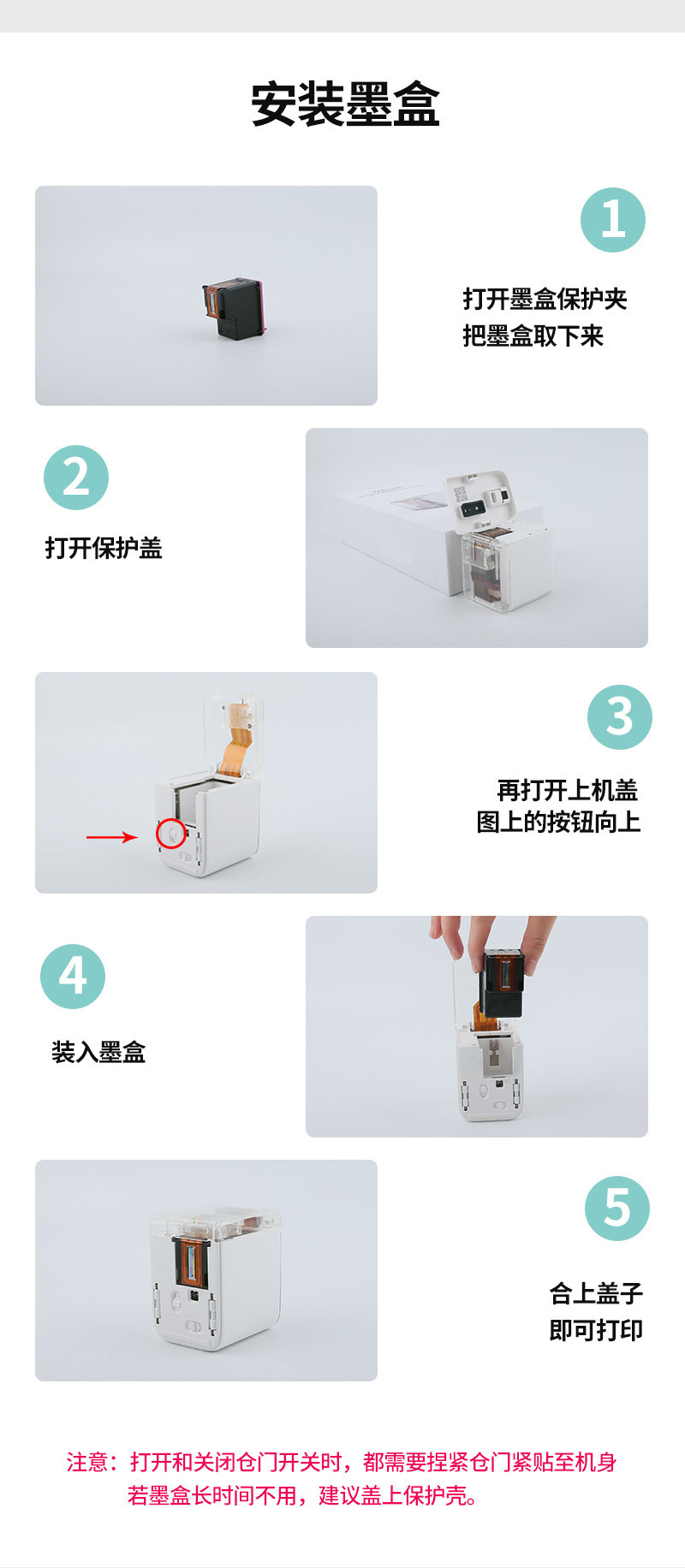 安装墨盒

1

打开墨盒保护夹
把墨盒取下来

2

打开保护盖

3

再打开上机盖
图上的按钮向上

4

装入墨盒

5

合上盖子
即可打印

注意：打开和关闭仓门开关时，都需要捏紧仓门紧贴至机身
若墨盒长时间不用，建议盖上保护壳。