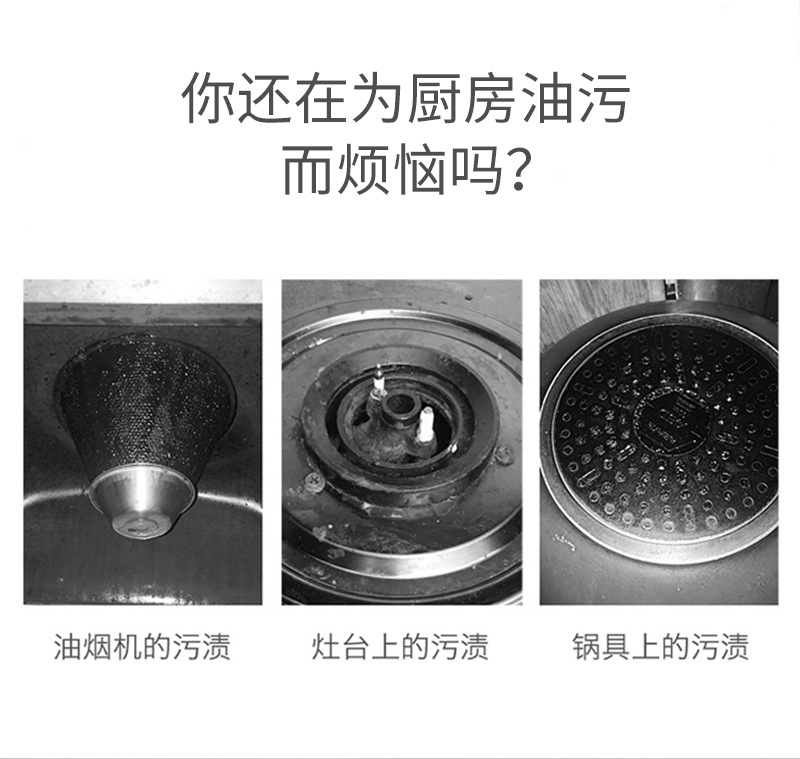 你还在为厨房油污
而烦恼吗?

油烟机的污渍

灶台上的污渍

锅具上的污渍