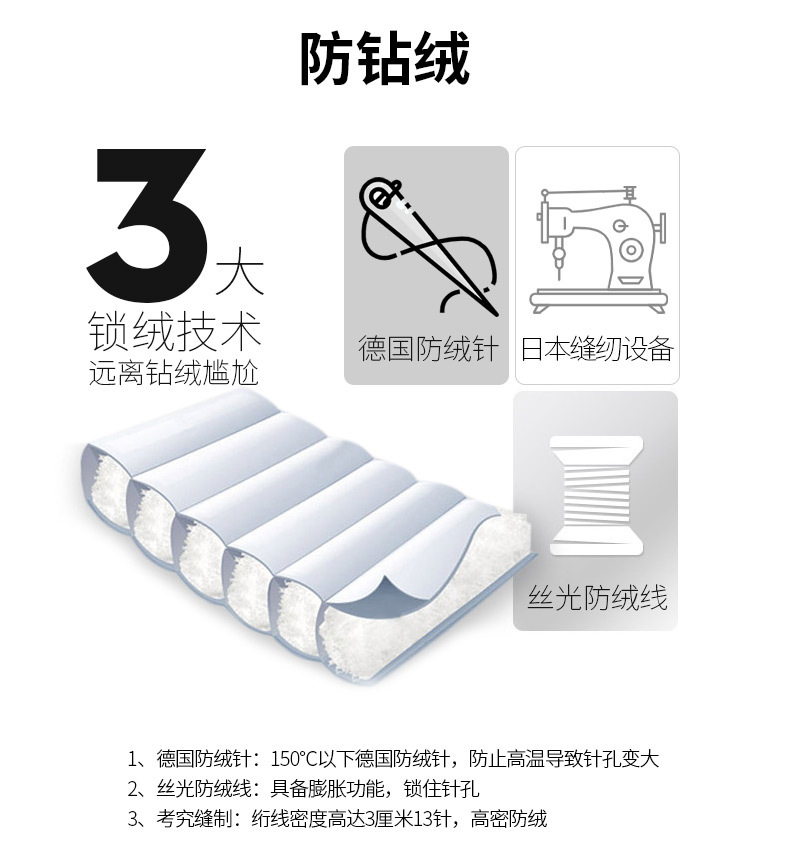 防钻绒

3大
锁绒技术
远离钻绒尴尬

德国防绒针

日本缝纫设备

丝光防绒线

1、德国防绒针：150°C以下德国防绒针，防止高温导致针孔变大
2、丝光防绒线：具备膨胀功能，锁住针孔
3、考究缝制：绗线密度高达3厘米13针，高密防绒