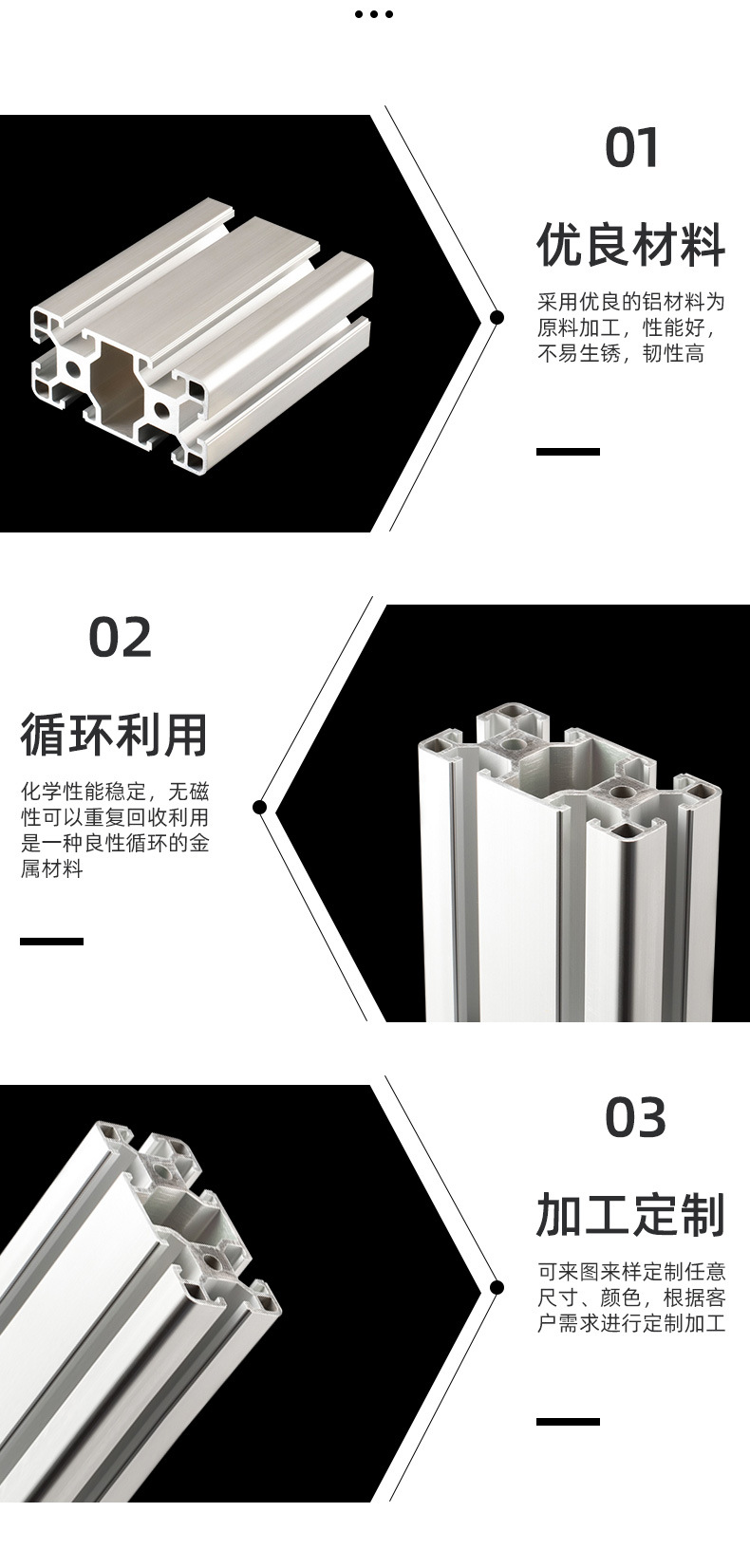 01

优良材料

采用优良的铝材料为原料加工，性能好，不易生锈，韧性高

02

循环利用

化学性能稳定，无磁性可以重复回收利用是一种良性循环的金属材料

03

加工定制

可来图来样定制任意尺寸、颜色，根据客户需求进行定制加工