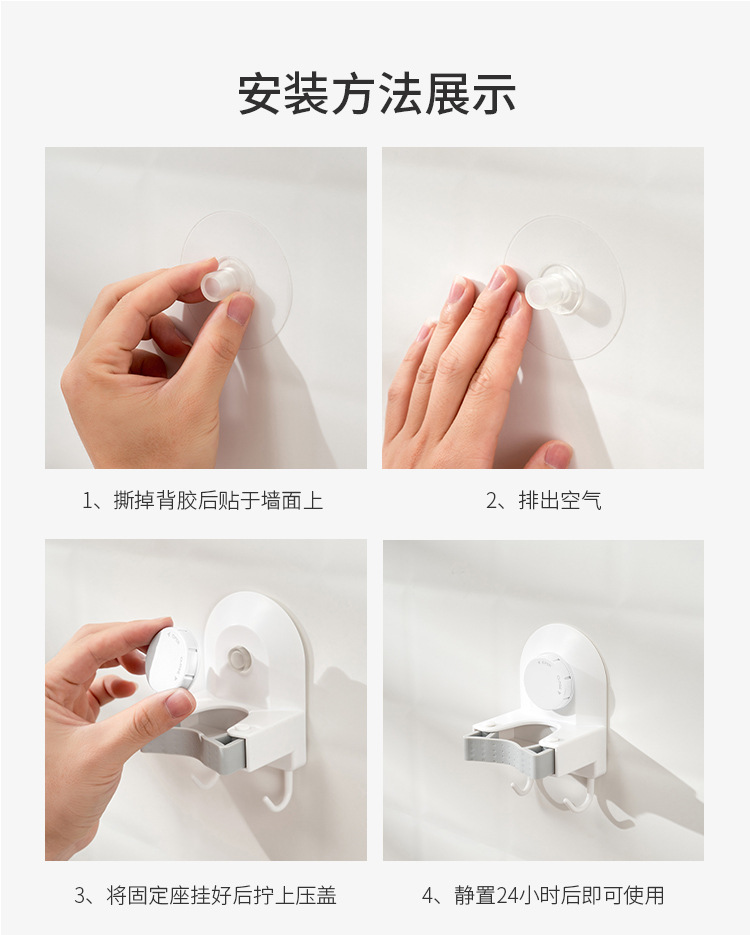 安装方法展示

1、撕掉背胶后贴于墙面上

2、排出空气

3、将固定座挂好后拧上压盖

4、静置24小时后即可使用