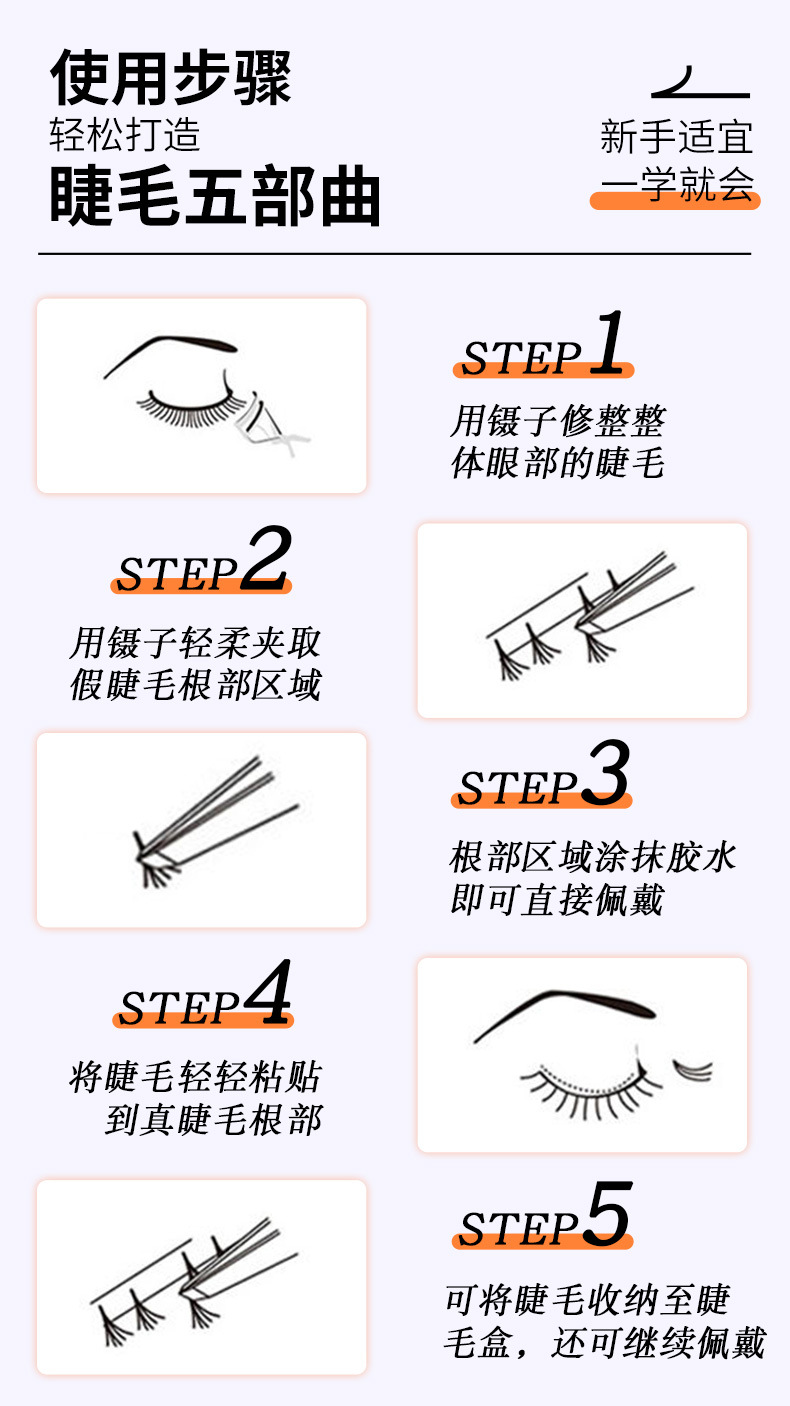 使用步骤
轻松打造
睫毛五部曲

新手适宜
一学就会

STEP1
用镊子修整整体眼部的睫毛

STEP2
用镊子轻柔夹取假睫毛根部区域

STEP3
根部区域涂抹胶水即可直接佩戴

STEP4
将睫毛轻轻粘贴到真睫毛根部

STEP5
可将睫毛收纳至睫毛盒，还可继续佩戴