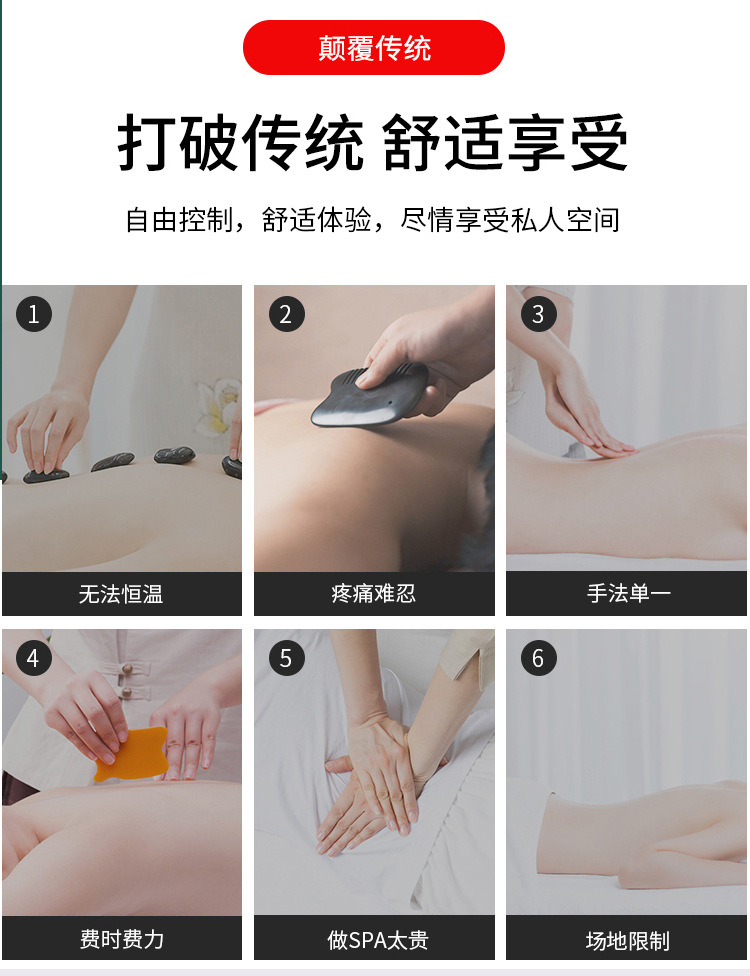 颠覆传统

打破传统 舒适享受

自由控制，舒适体验，尽情享受私人空间

1
无法恒温

2
疼痛难忍

3
手法单一

4
费时费力

5
做SPA太贵

6
场地限制