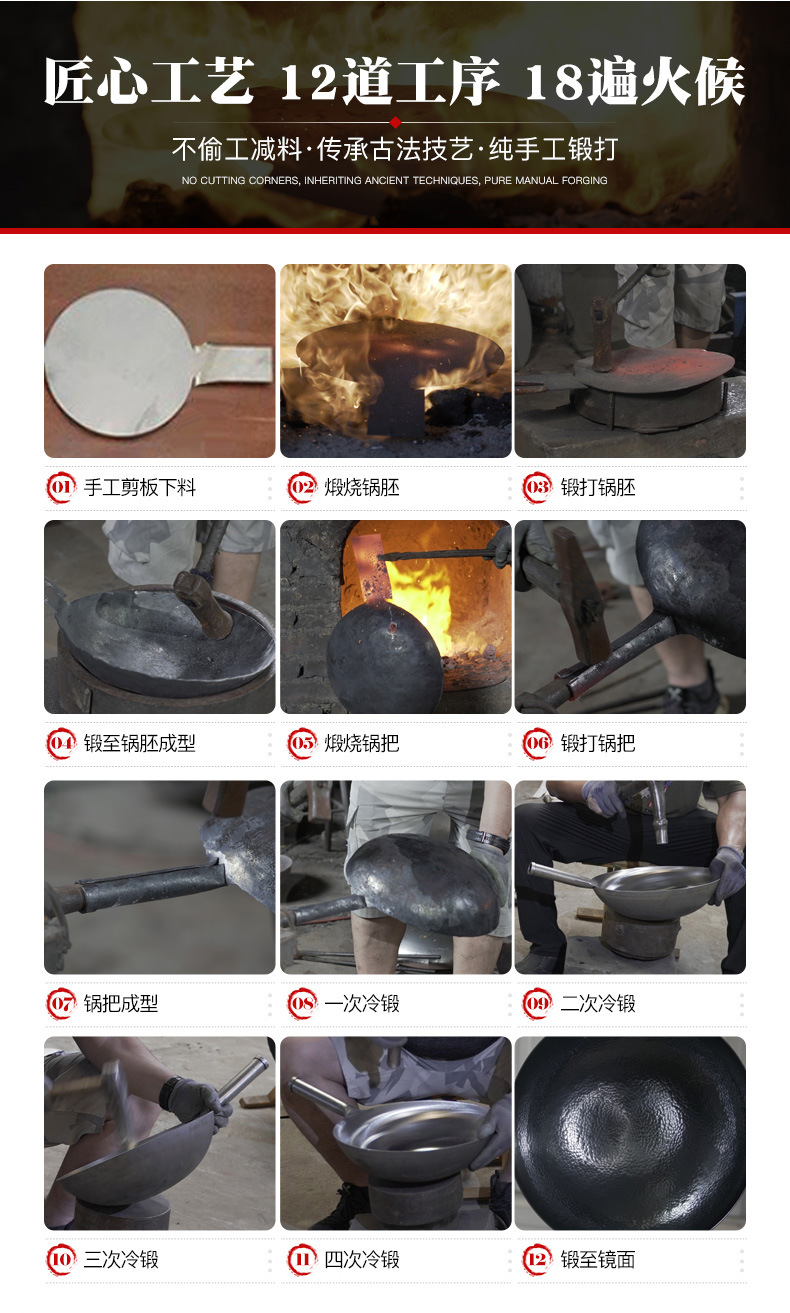 匠心工艺 12道工序 18遍火候

不偷工减料·传承古法技艺·纯手工锻打

NO CUTTING CORNERS, INHERITING ANCIENT TECHNIQUES, PURE MANUAL FORGING

01 手工剪板下料

02 煅烧锅胚

03 锻打锅胚

04 锻至锅胚成型

05 煅烧锅把

06 锻打锅把

07 锅把成型

08 一次冷锻

09 二次冷锻

10 三次冷锻

11 四次冷锻

12 锻至镜面