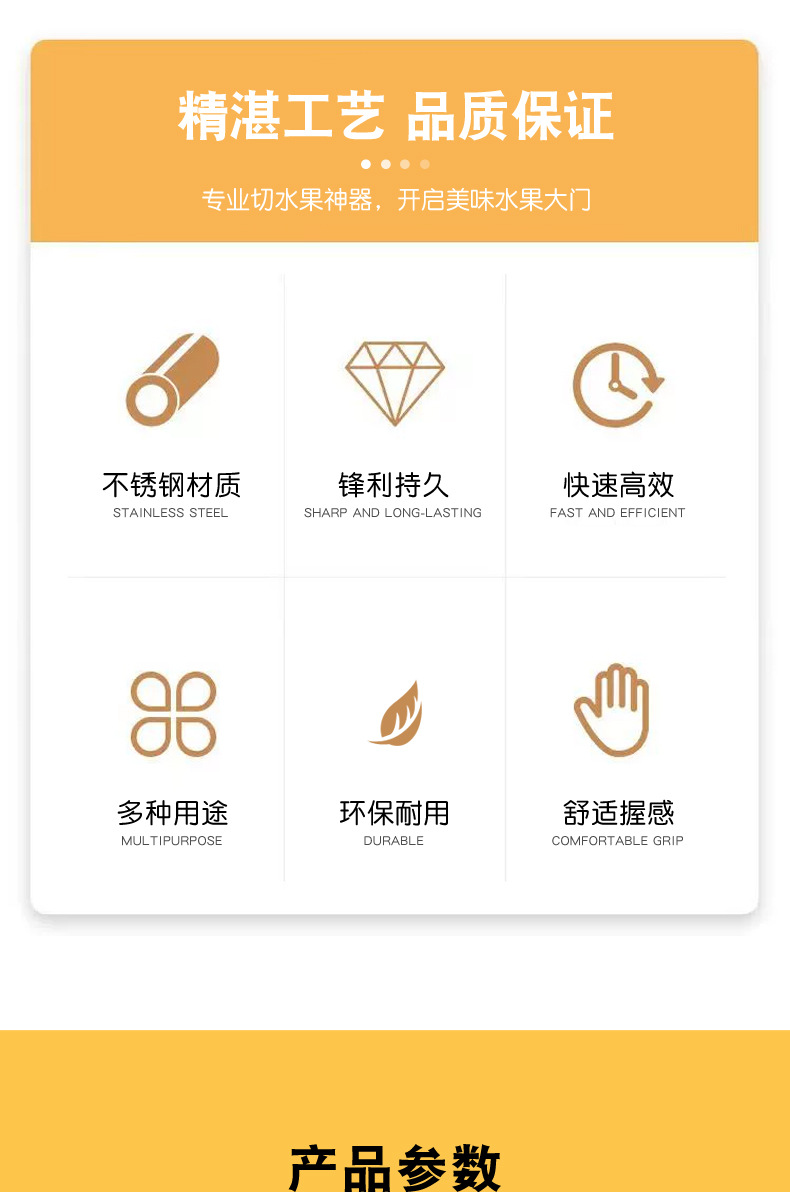 精湛工艺 品质保证

专业切水果神器，开启美味水果大门

不锈钢材质
STAINLESS STEEL

锋利持久
SHARP AND LONG-LASTING

快速高效
FAST AND EFFICIENT

多种用途
MULTIPURPOSE

环保耐用
DURABLE

舒适握感
COMFORTABLE GRIP

产品参数