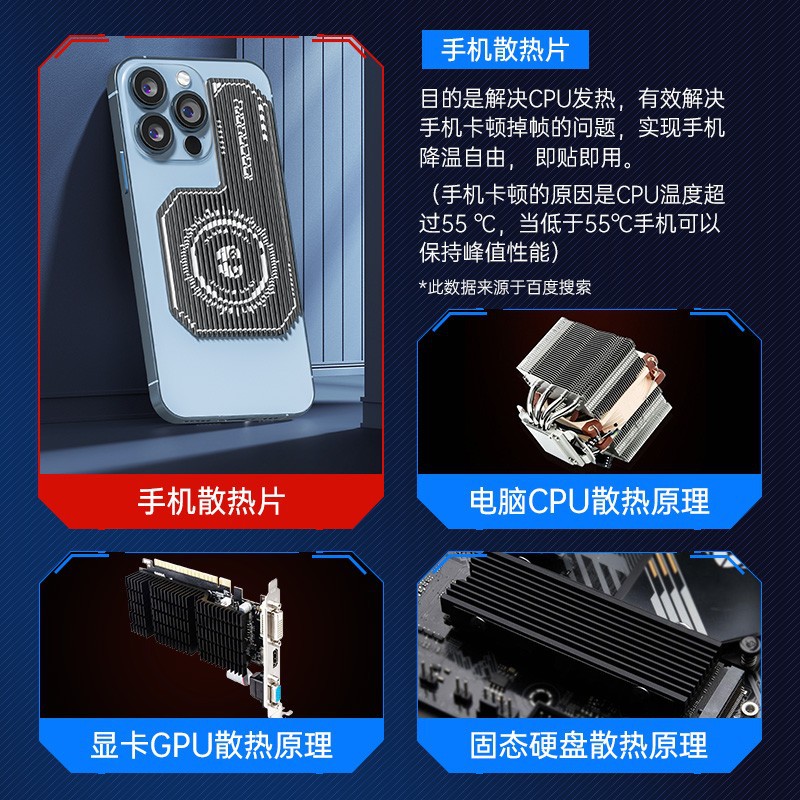 手机散热片

目的是解决CPU发热，有效解决手机卡顿掉帧的问题，实现手机降温自由， 即贴即用。

（手机卡顿的原因是CPU温度超过55 ℃，当低于55℃手机可以保持峰值性能）

*此数据来源于百度搜索

手机散热片

电脑CPU散热原理

显卡GPU散热原理

固态硬盘散热原理