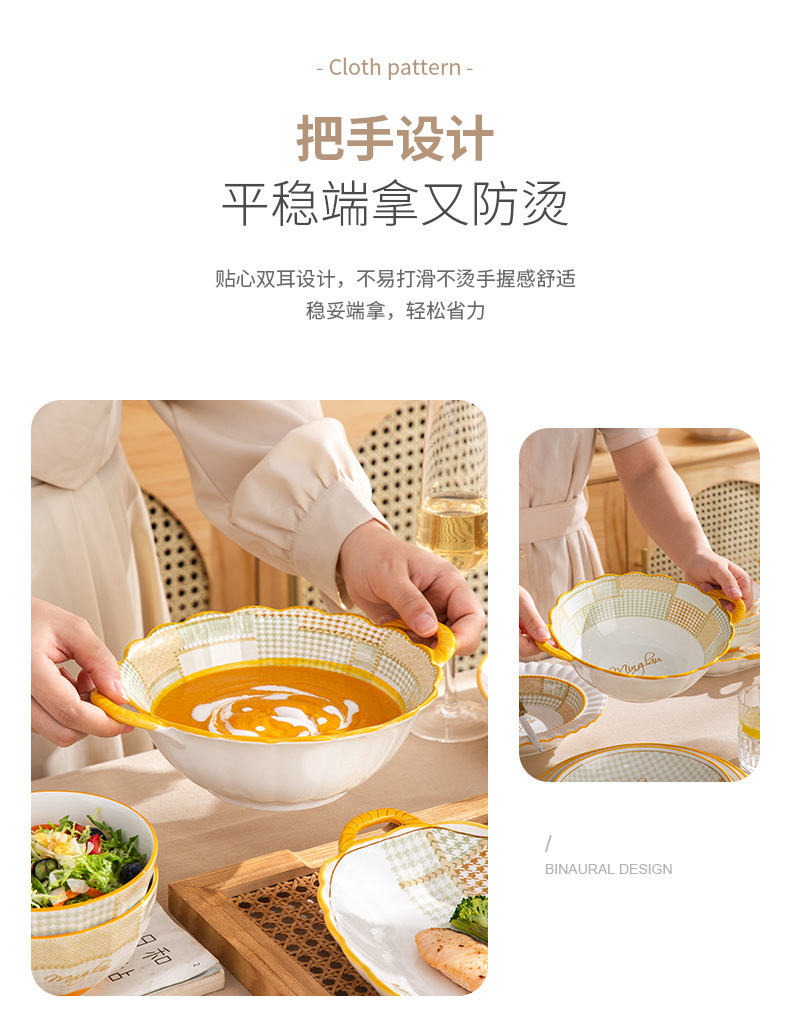 - Cloth pattern -

把手设计
平稳端拿又防烫

贴心双耳设计，不易打滑不烫手握感舒适
稳妥端拿，轻松省力

/
BINAURAL DESIGN