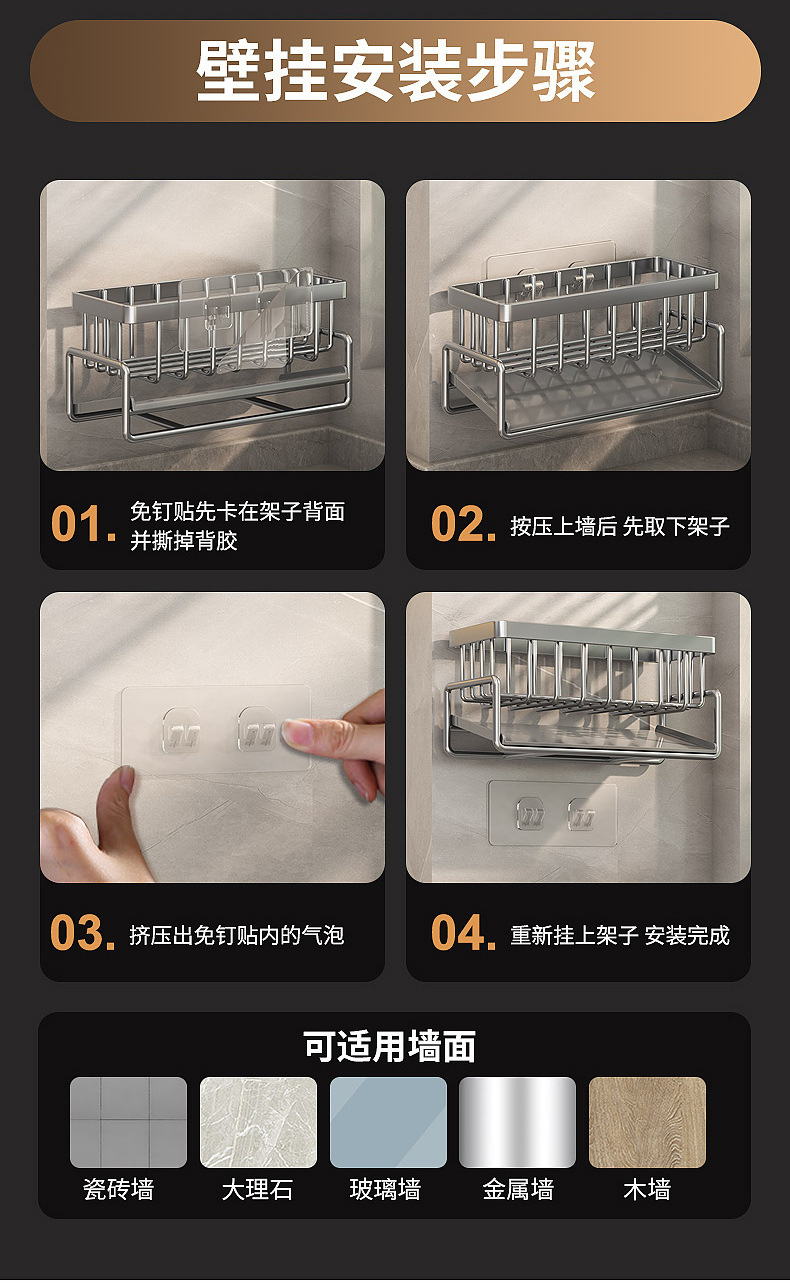 壁挂安装步骤

01. 免钉贴先卡在架子背面并撕掉背胶

02. 按压上墙后 先取下架子

03. 挤压出免钉贴内的气泡

04. 重新挂上架子 安装完成

可适用墙面

瓷砖墙 大理石 玻璃墙 金属墙 木墙