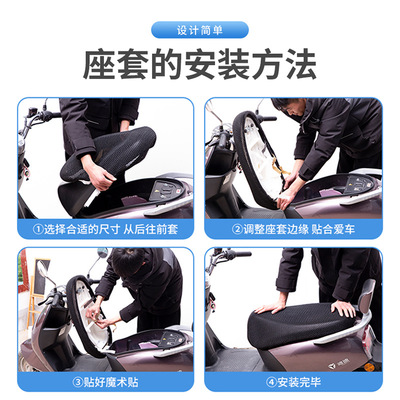 设计简单

座套的安装方法

①选择合适的尺寸 从后往前套

②调整座套边缘 贴合爱车

③贴好魔术贴

④安装完毕