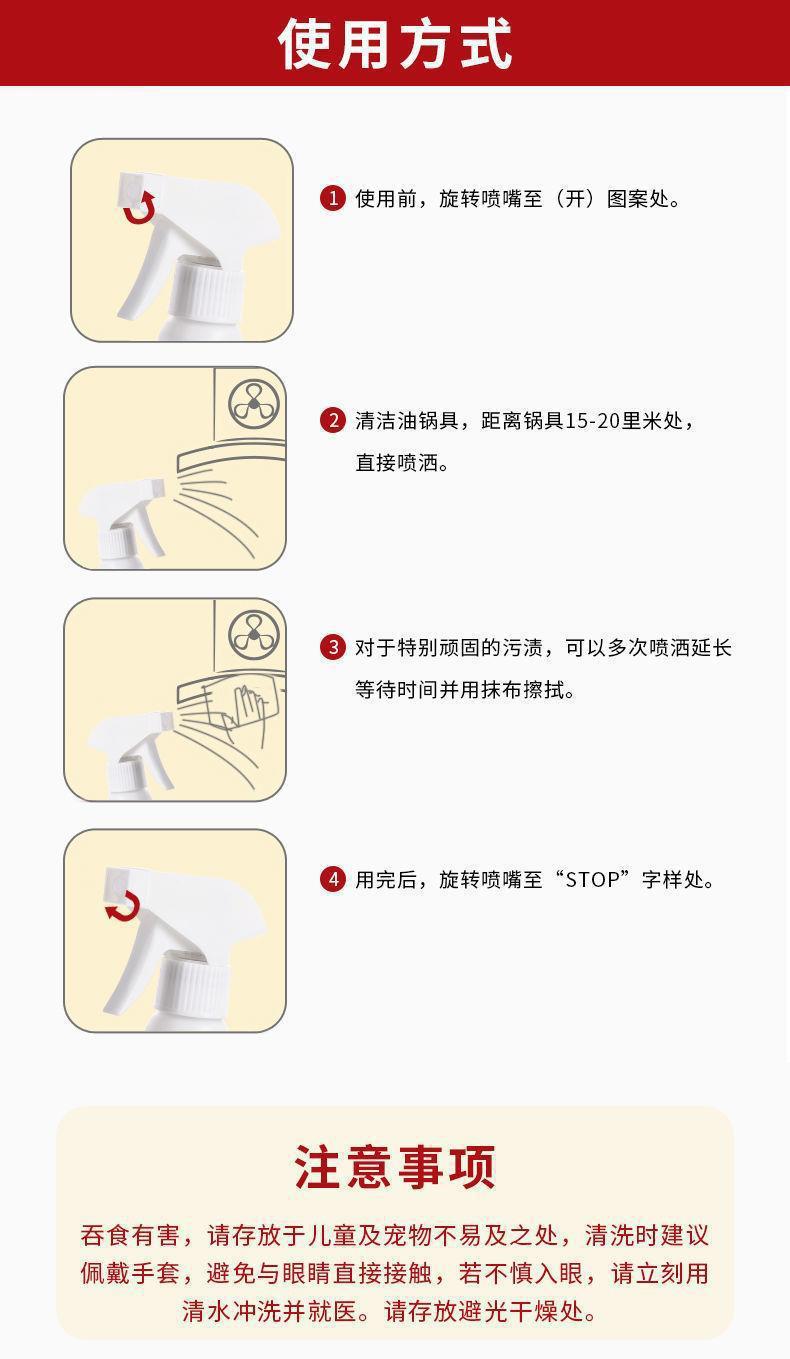 使用方式

1 使用前，旋转喷嘴至（开）图案处。

2 清洁油锅具，距离锅具15-20里米处，直接喷洒。

3 对于特别顽固的污渍，可以多次喷洒延长等待时间并用抹布擦拭。

4 用完后，旋转喷嘴至“STOP”字样处。

注意事项

吞食有害，请存放于儿童及宠物不易及之处，清洗时建议佩戴手套，避免与眼睛直接接触，若不慎入眼，请立刻用清水冲洗并就医。请存放避光干燥处。