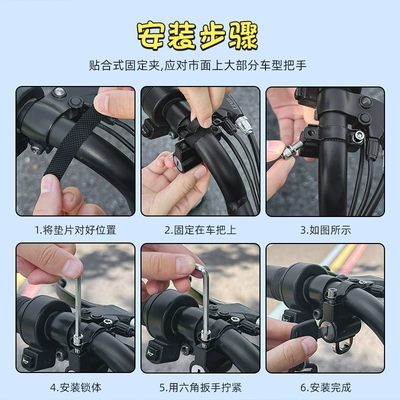 安装步骤

贴合式固定夹,应对市面上大部分车型把手

1.将垫片对好位置

2.固定在车把上

3.如图所示

4.安装锁体

5.用六角扳手拧紧

6.安装完成