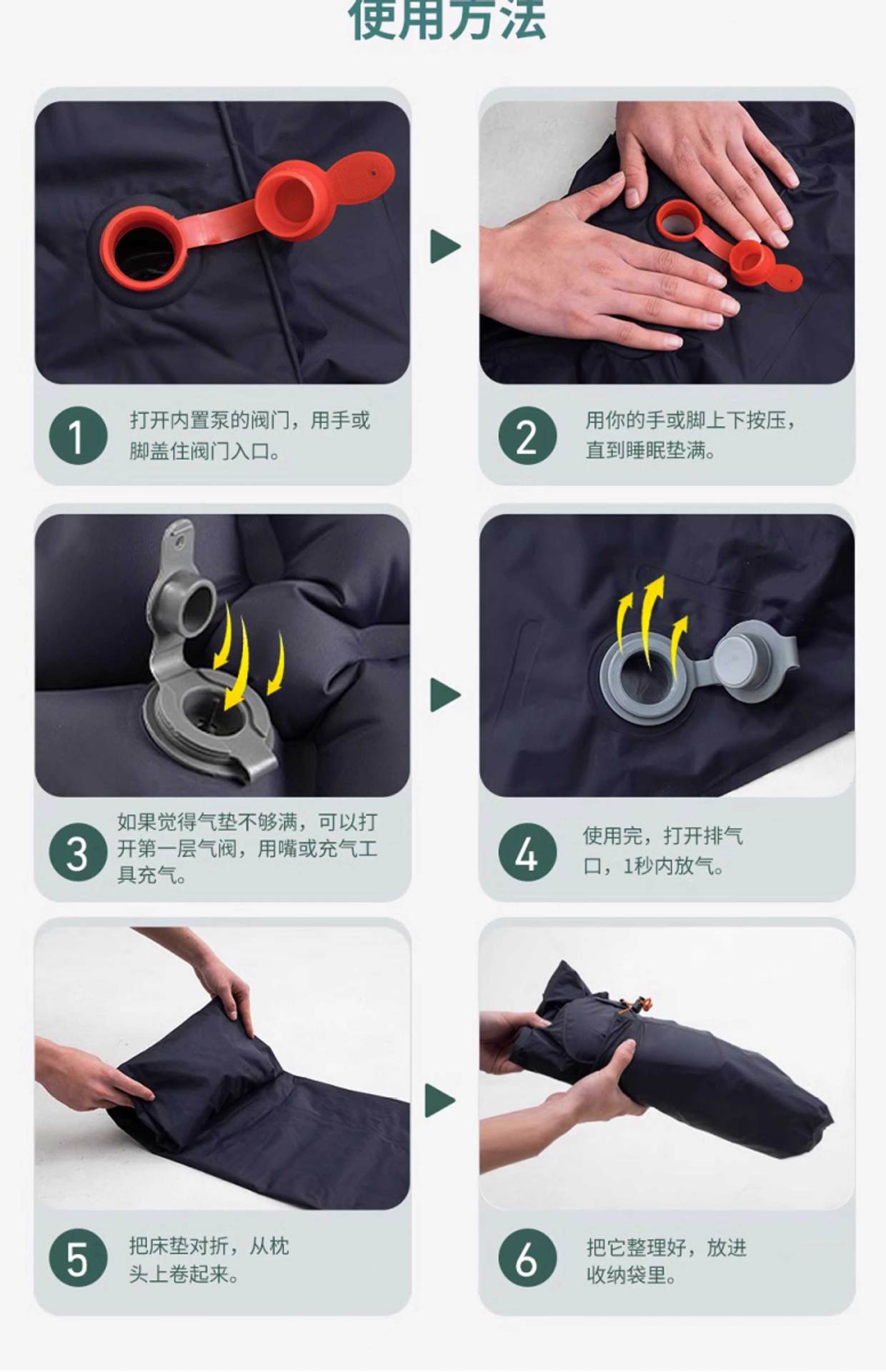 使用方法

1 打开内置泵的阀门，用手或脚盖住阀门入口。

2 用你的手或脚上下按压，直到睡眠垫满。

3 如果觉得气垫不够满，可以打开第一层气阀，用嘴或充气工具充气。

4 使用完，打开排气口，1秒内放气。

5 把床垫对折，从枕头上卷起来。

6 把它整理好，放进收纳袋里。