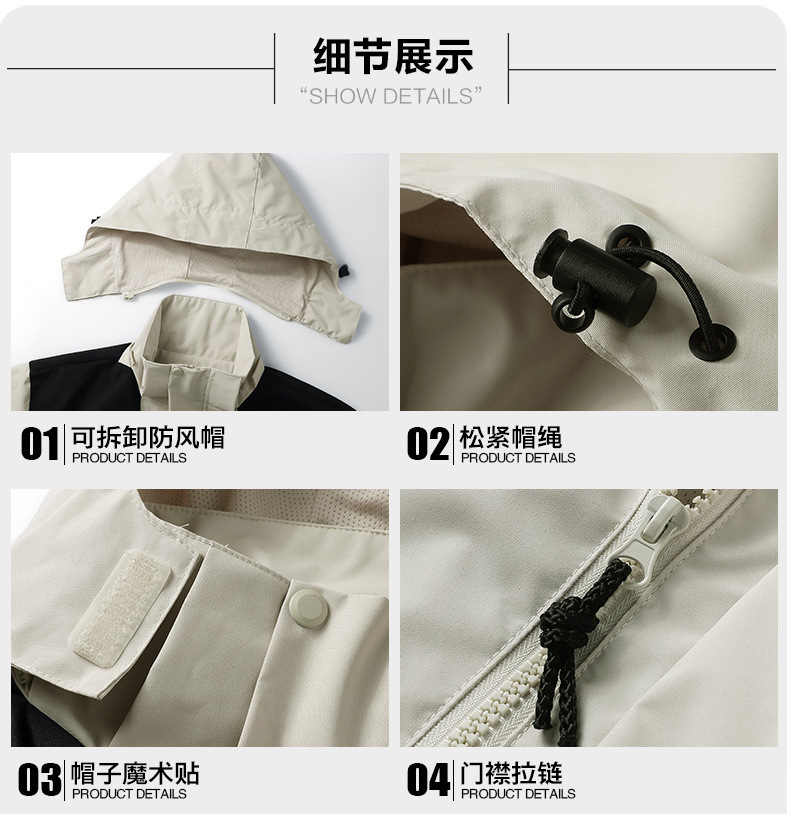 细节展示
“SHOW DETAILS”

01 可拆卸防风帽
PRODUCT DETAILS

02 松紧帽绳
PRODUCT DETAILS

03 帽子魔术贴
PRODUCT DETAILS

04 门襟拉链
PRODUCT DETAILS