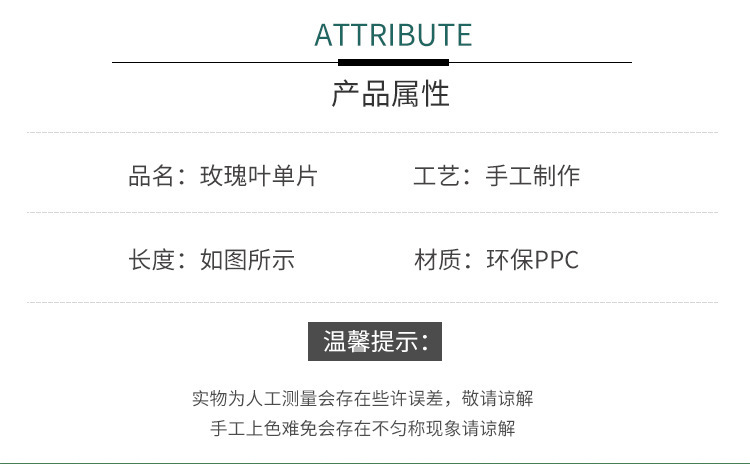 ATTRIBUTE

产品属性

品名：玫瑰叶单片 工艺：手工制作

长度：如图所示 材质：环保PPC

温馨提示：

实物为人工测量会存在些许误差，敬请谅解
手工上色难免会存在不匀称现象请谅解