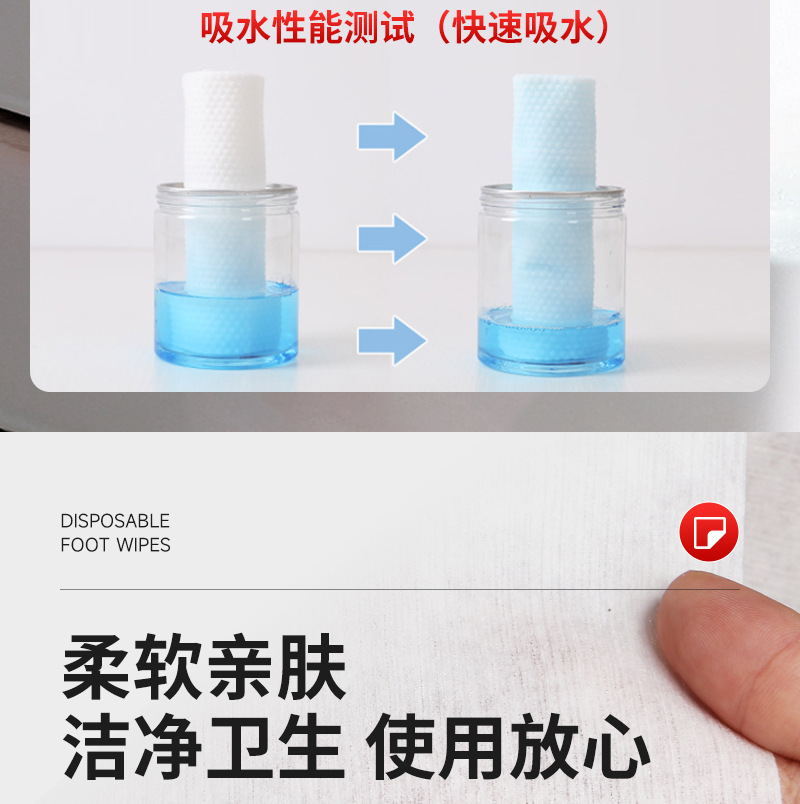 吸水性能测试（快速吸水）

DISPOSABLE
FOOT WIPES

柔软亲肤
洁净卫生 使用放心