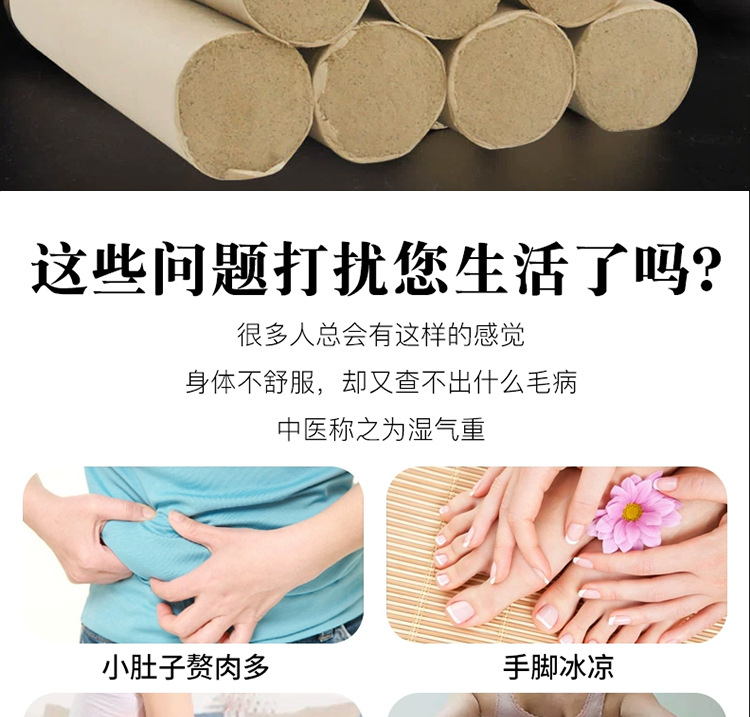 这些问题打扰您生活了吗?

很多人总会有这样的感觉

身体不舒服，却又查不出什么毛病

中医称之为湿气重

小肚子赘肉多

手脚冰凉