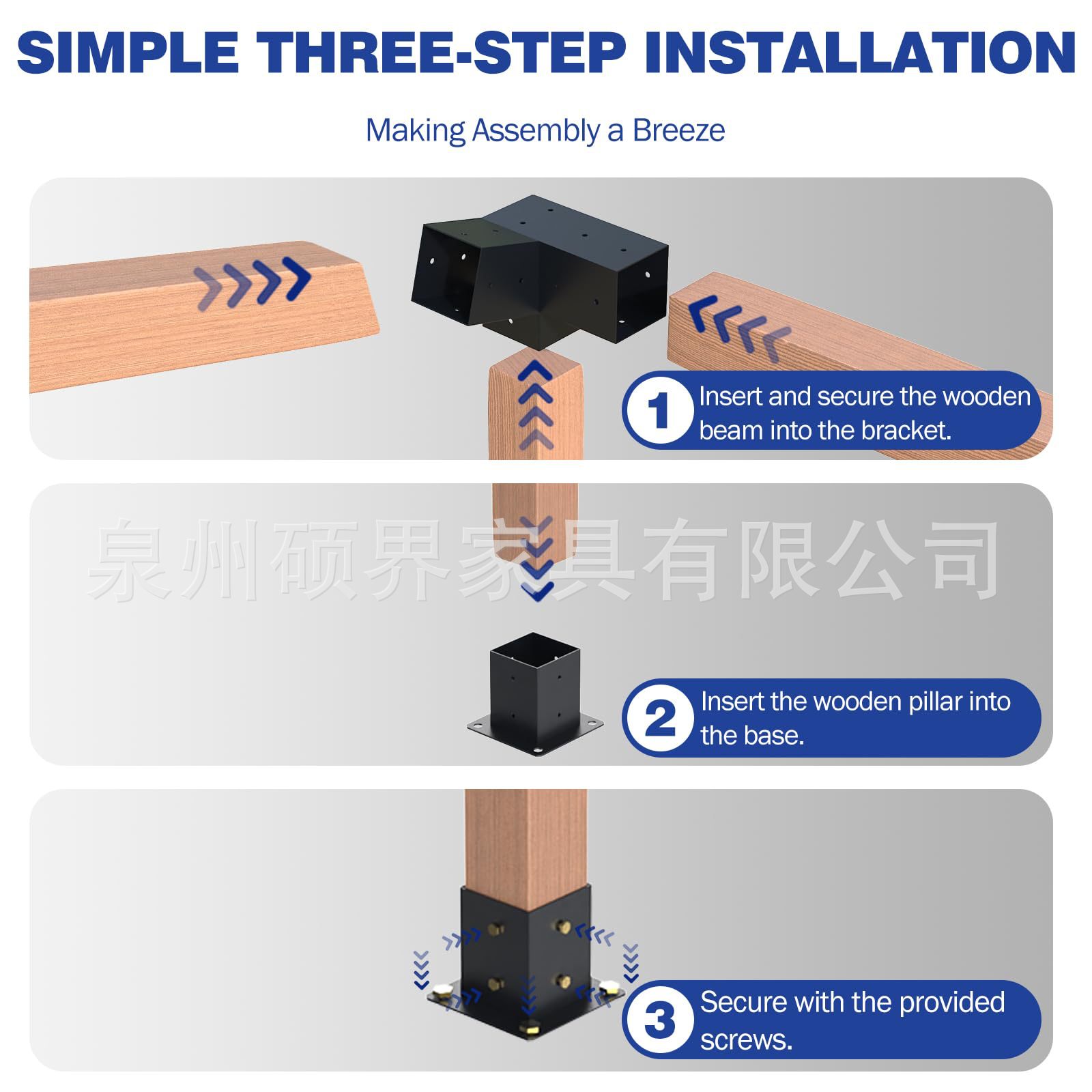 SIMPLE THREE-STEP INSTALLATION

Making Assembly a Breeze

1 Insert and secure the wooden beam into the bracket.

泉州硕界家具有限公司

2 Insert the wooden pillar into the base.

3 Secure with the provided screws.