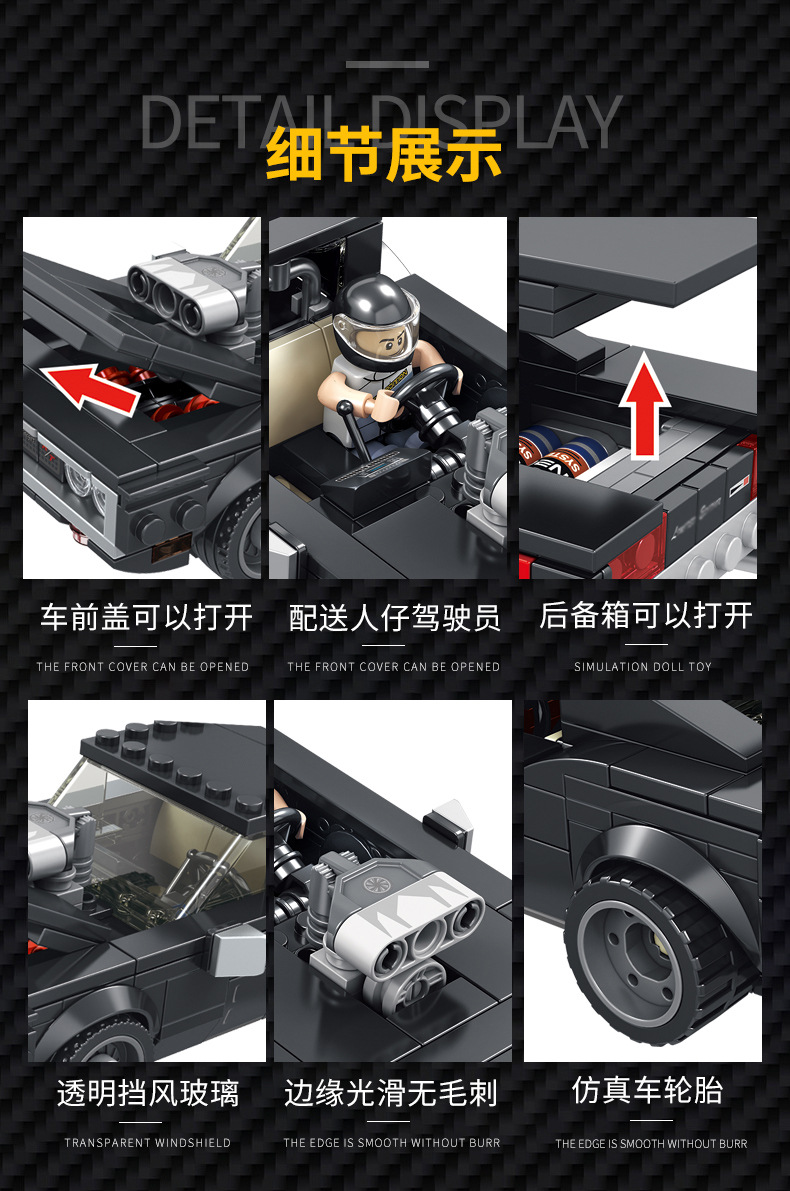 DETAIL DISPLAY
细节展示

车前盖可以打开
THE FRONT COVER CAN BE OPENED

配送人仔驾驶员
THE FRONT COVER CAN BE OPENED

后备箱可以打开
SIMULATION DOLL TOY

透明挡风玻璃
TRANSPARENT WINDSHIELD

边缘光滑无毛刺
THE EDGE IS SMOOTH WITHOUT BURR

仿真车轮胎
THE EDGE IS SMOOTH WITHOUT BURR