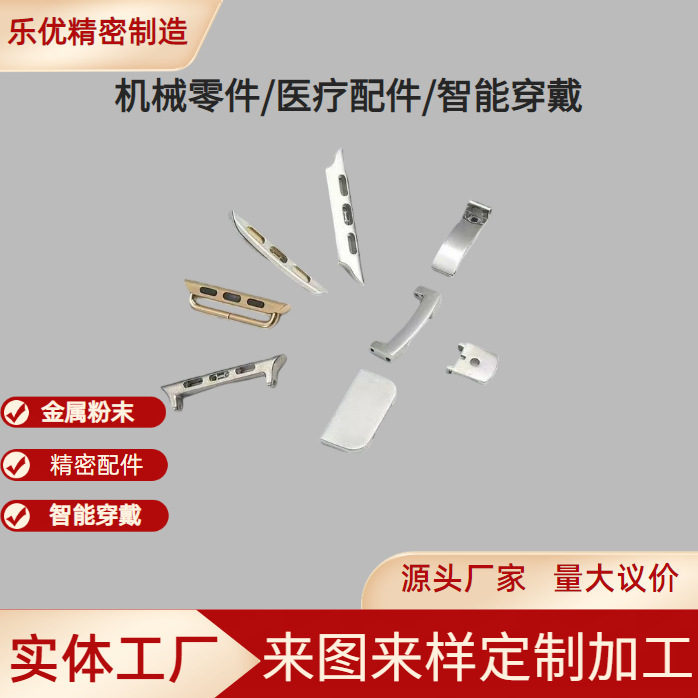 乐优精密制造

机械零件/医疗配件/智能穿戴

金属粉末

精密配件

智能穿戴

源头厂家 量大议价

实体工厂

来图来样定制加工