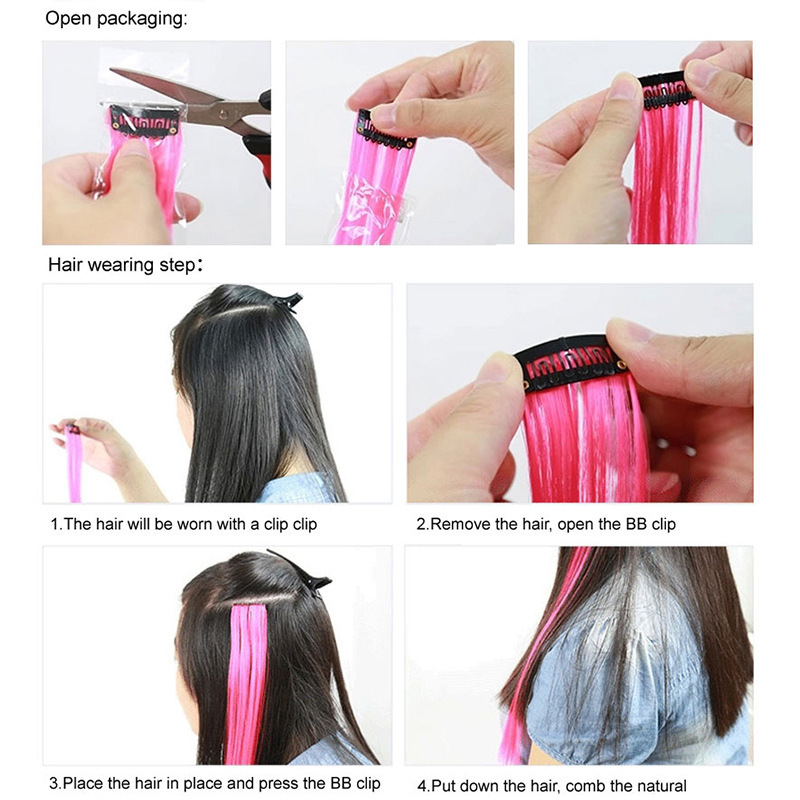 Open packaging:

Hair wearing step：

1.The hair will be worn with a clip clip

2.Remove the hair, open the BB clip

3.Place the hair in place and press the BB clip

4.Put down the hair, comb the natural