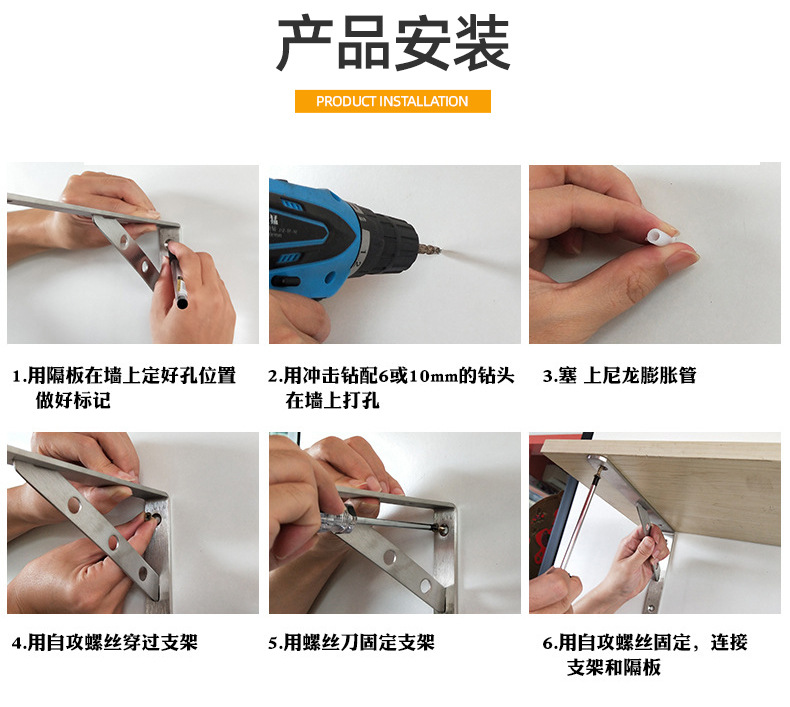 产品安装

PRODUCT INSTALLATION

1.用隔板在墙上定好孔位置做好标记

2.用冲击钻配6或10mm的钻头在墙上打孔

3.塞 上尼龙膨胀管

4.用自攻螺丝穿过支架

5.用螺丝刀固定支架

6.用自攻螺丝固定，连接支架和隔板