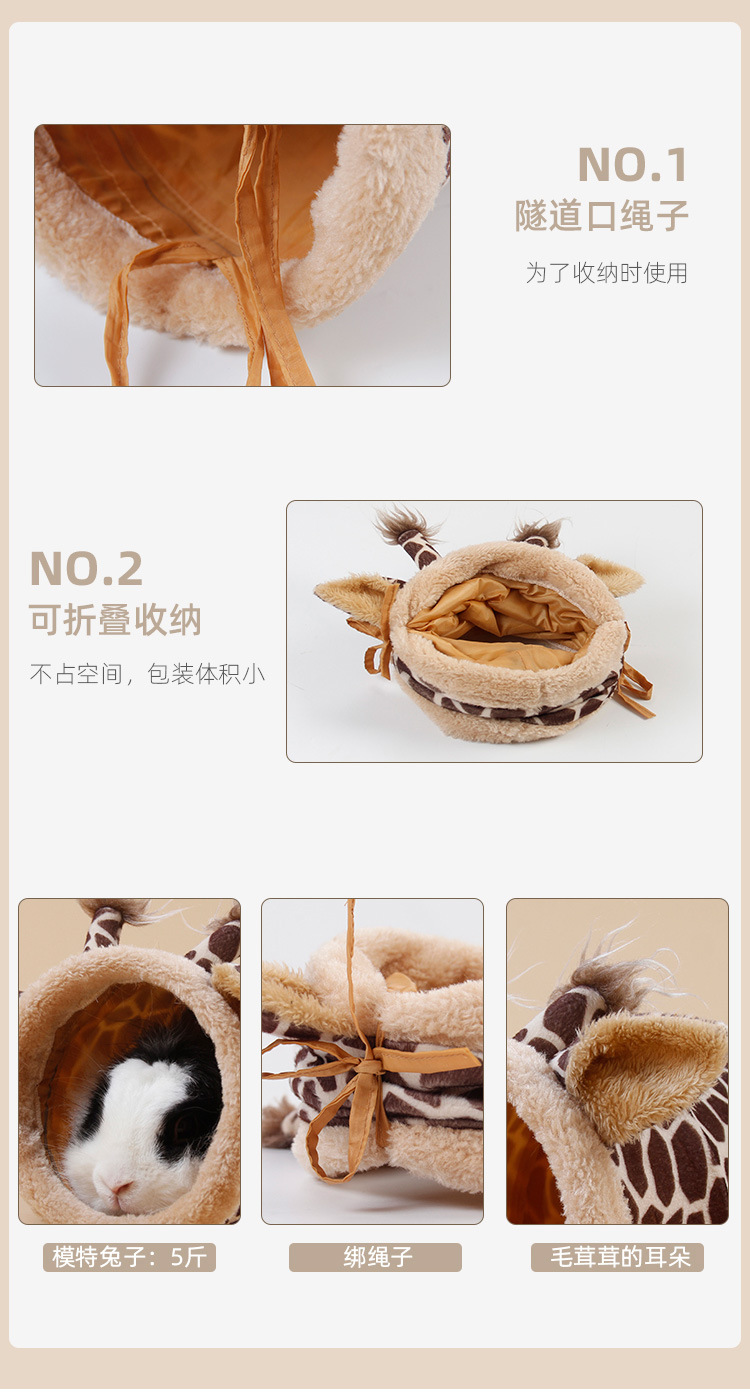 NO.1
隧道口绳子
为了收纳时使用

NO.2
可折叠收纳
不占空间，包装体积小

模特兔子：5斤

绑绳子

毛茸茸的耳朵