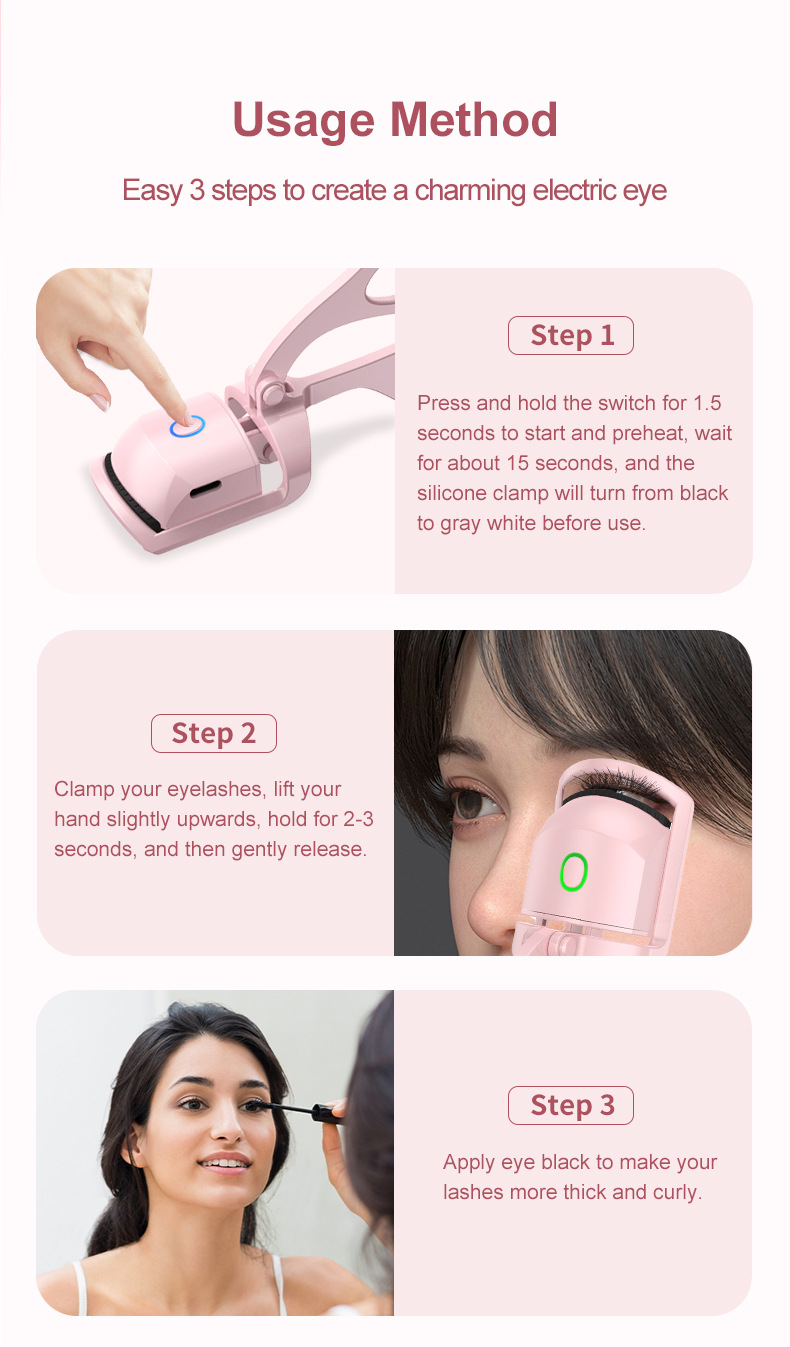 Usage Method

Easy 3 steps to create a charming electric eye

Step 1

Press and hold the switch for 1.5 seconds to start and preheat, wait for about 15 seconds, and the silicone clamp will turn from black to gray white before use.

Step 2

Clamp your eyelashes, lift your hand slightly upwards, hold for 2-3 seconds, and then gently release.

Step 3

Apply eye black to make your lashes more thick and curly.