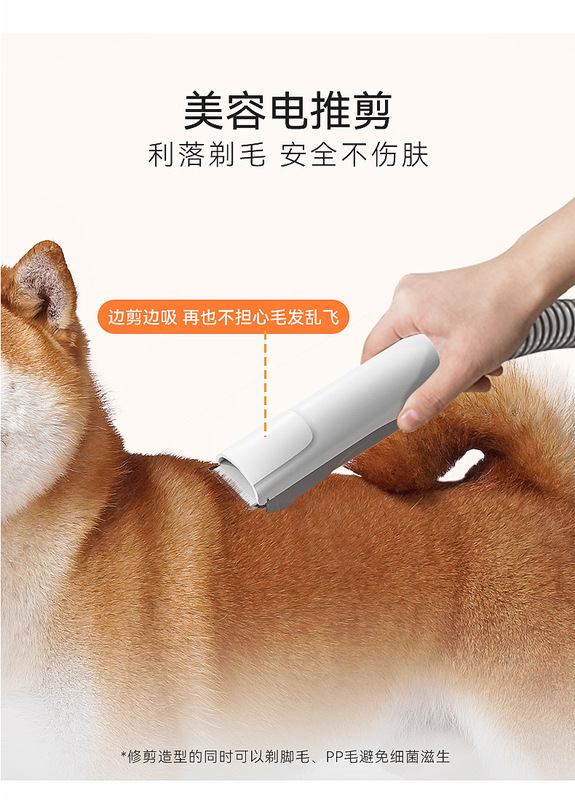 美容电推剪
利落剃毛 安全不伤肤

边剪边吸 再也不担心毛发乱飞

*修剪造型的同时可以剃脚毛、PP毛避免细菌滋生