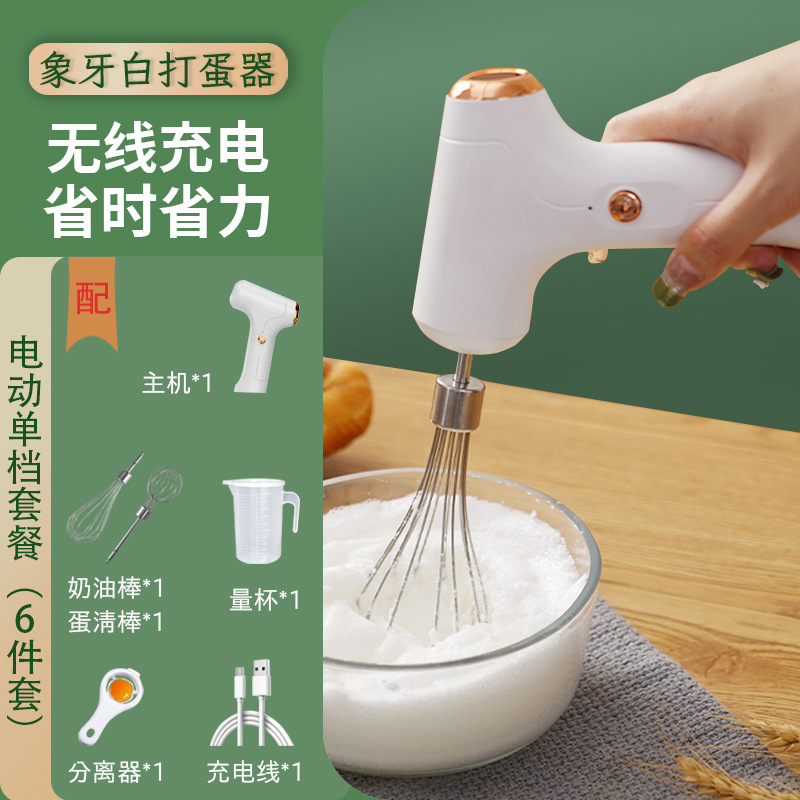 象牙白打蛋器

无线充电
省时省力

电动单档套餐（6件套）

配

主机*1

奶油棒*1
蛋清棒*1

量杯*1

分离器*1

充电线*1