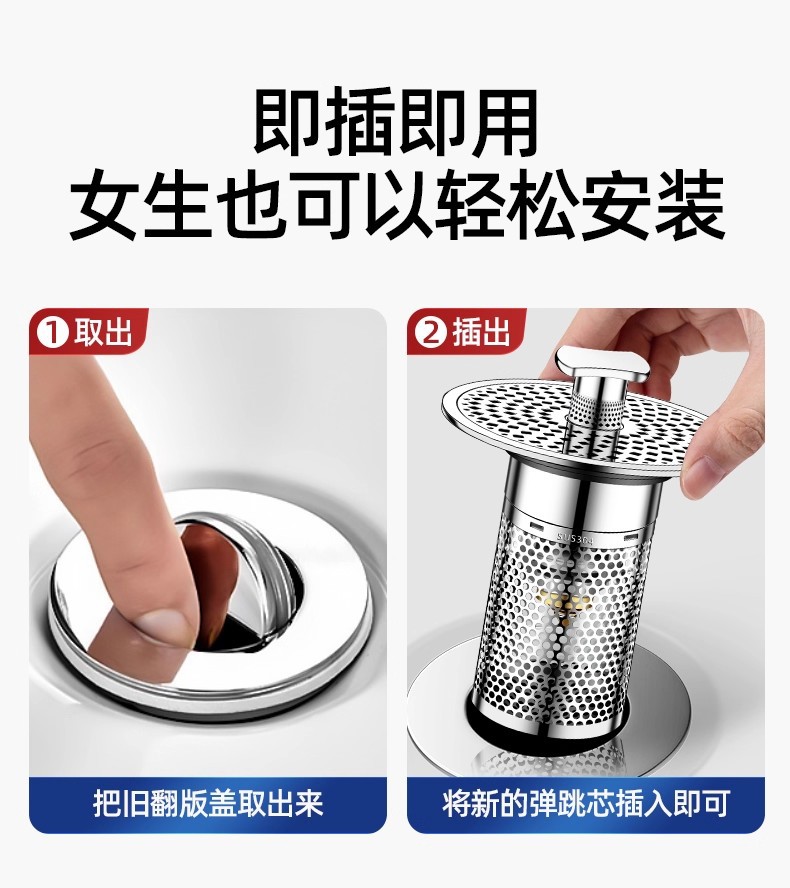 即插即用
女生也可以轻松安装

① 取出

把旧翻版盖取出来

② 插出

SUS304

将新的弹跳芯插入即可