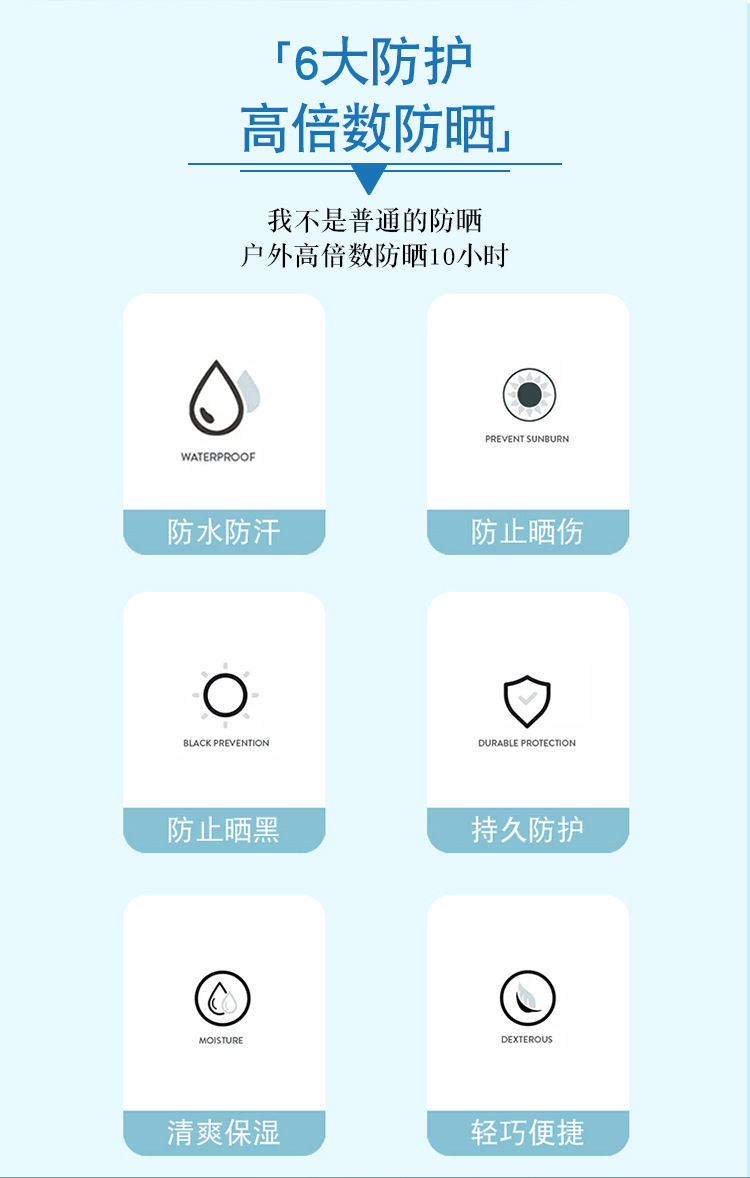 「6大防护
高倍数防晒」

我不是普通的防晒
户外高倍数防晒10小时

WATERPROOF
防水防汗

PREVENT SUNBURN
防止晒伤

BLACK PREVENTION
防止晒黑

DURABLE PROTECTION
持久防护

MOISTURE
清爽保湿

DEXTEROUS
轻巧便捷