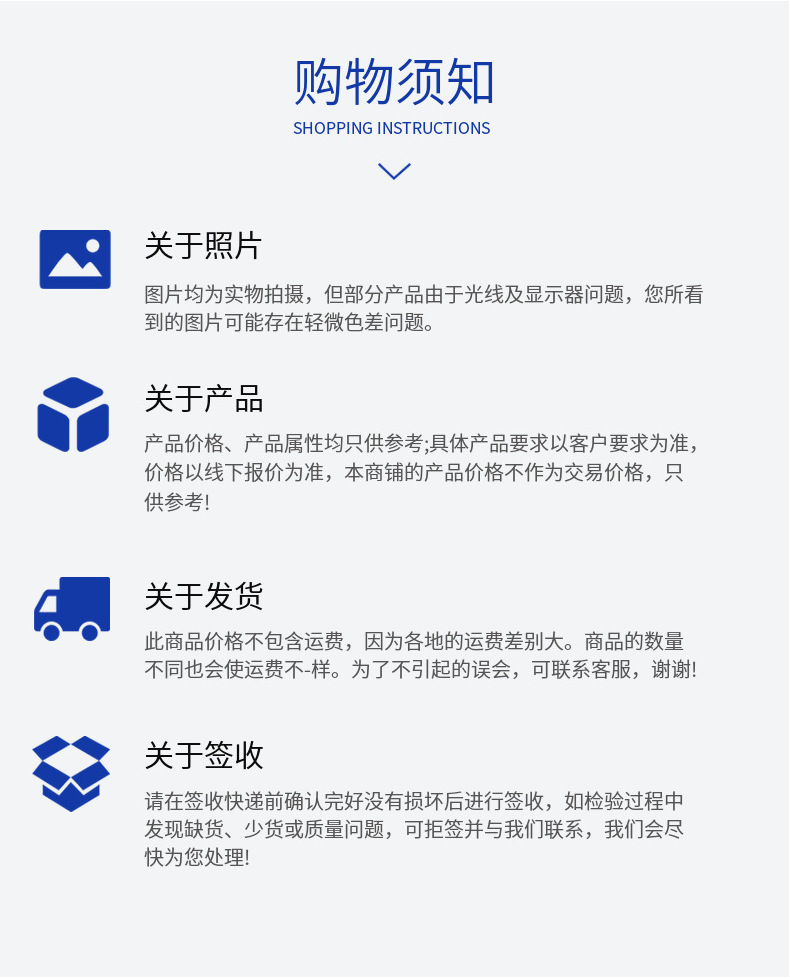 购物须知
SHOPPING INSTRUCTIONS

关于照片

图片均为实物拍摄，但部分产品由于光线及显示器问题，您所看到的图片可能存在轻微色差问题。

关于产品

产品价格、产品属性均只供参考;具体产品要求以客户要求为准，价格以线下报价为准，本商铺的产品价格不作为交易价格，只供参考!

关于发货

此商品价格不包含运费，因为各地的运费差别大。商品的数量不同也会使运费不-样。为了不引起的误会，可联系客服，谢谢!

关于签收

请在签收快递前确认完好没有损坏后进行签收，如检验过程中发现缺货、少货或质量问题，可拒签并与我们联系，我们会尽快为您处理!