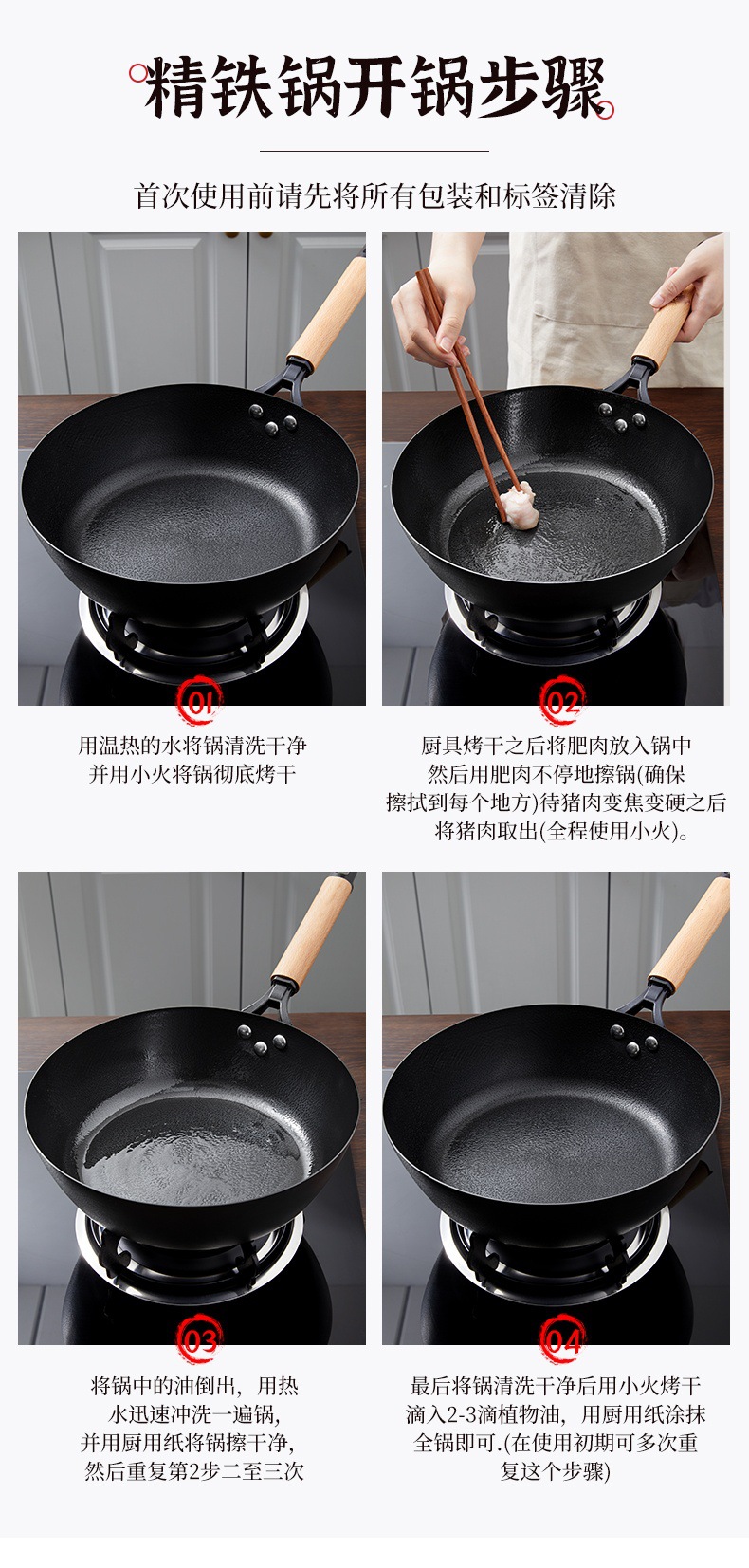 精铁锅开锅步骤

首次使用前请先将所有包装和标签清除

01

用温热的水将锅清洗干净
并用小火将锅彻底烤干

02

厨具烤干之后将肥肉放入锅中
然后用肥肉不停地擦锅(确保
擦拭到每个地方)待猪肉变焦变硬之后
将猪肉取出(全程使用小火)。

03

将锅中的油倒出，用热
水迅速冲洗一遍锅，
并用厨用纸将锅擦干净，
然后重复第2步二至三次

04

最后将锅清洗干净后用小火烤干
滴入2-3滴植物油，用厨用纸涂抹
全锅即可.(在使用初期可多次重
复这个步骤)