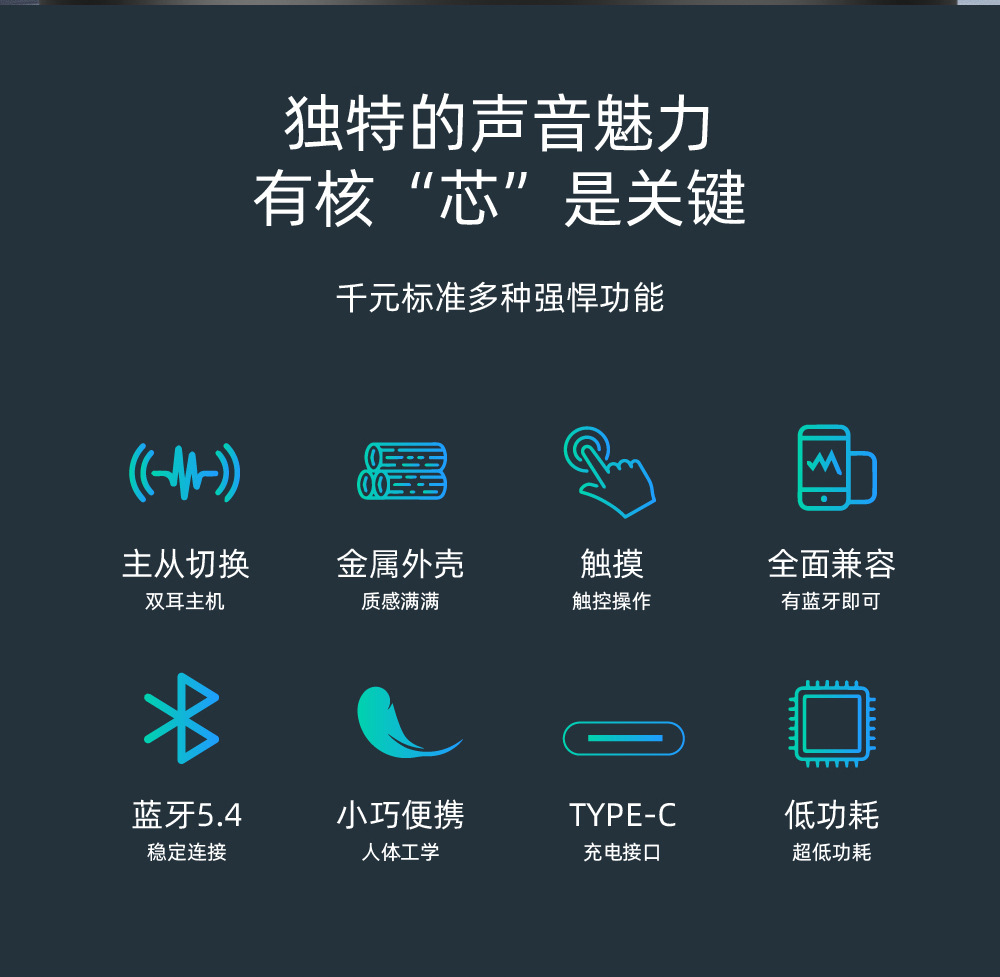 独特的声音魅力
有核“芯”是关键

千元标准多种强悍功能

主从切换
双耳主机

金属外壳
质感满满

触摸
触控操作

全面兼容
有蓝牙即可

蓝牙5.4
稳定连接

小巧便携
人体工学

TYPE-C
充电接口

低功耗
超低功耗