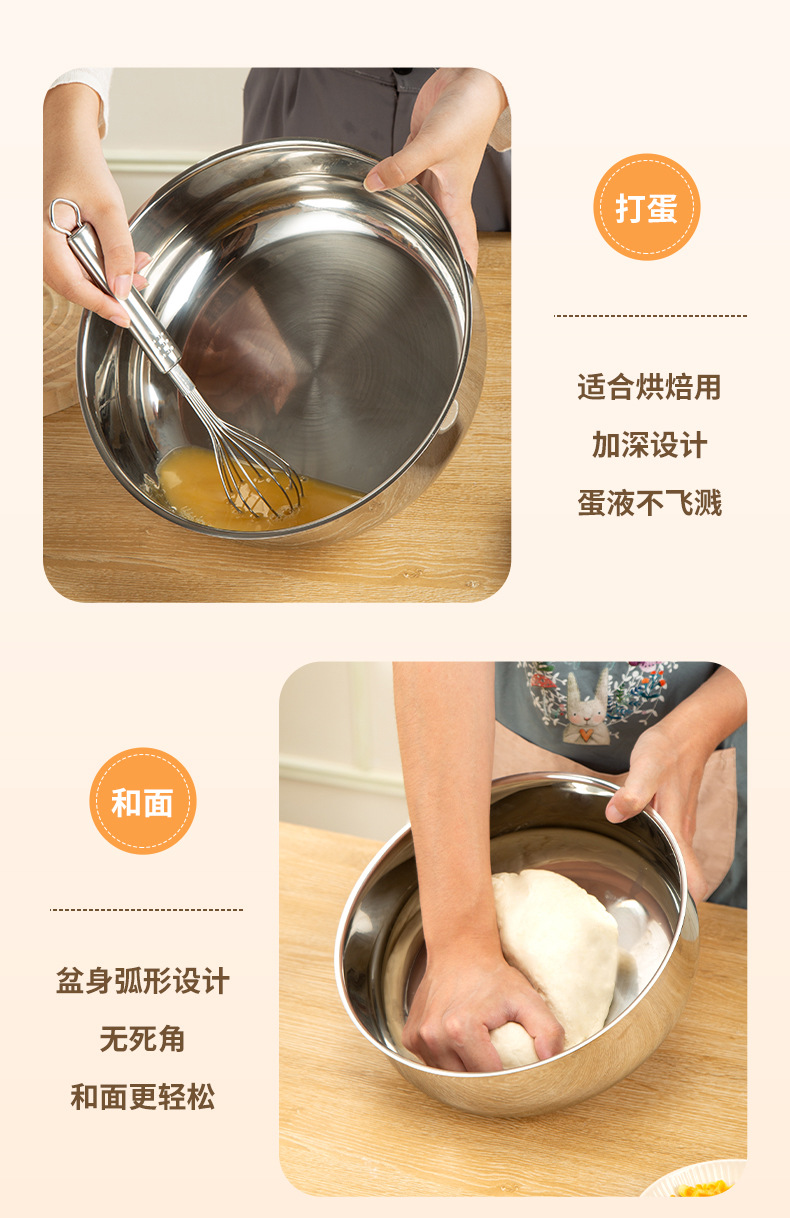 打蛋

适合烘焙用

加深设计

蛋液不飞溅

和面

盆身弧形设计

无死角

和面更轻松