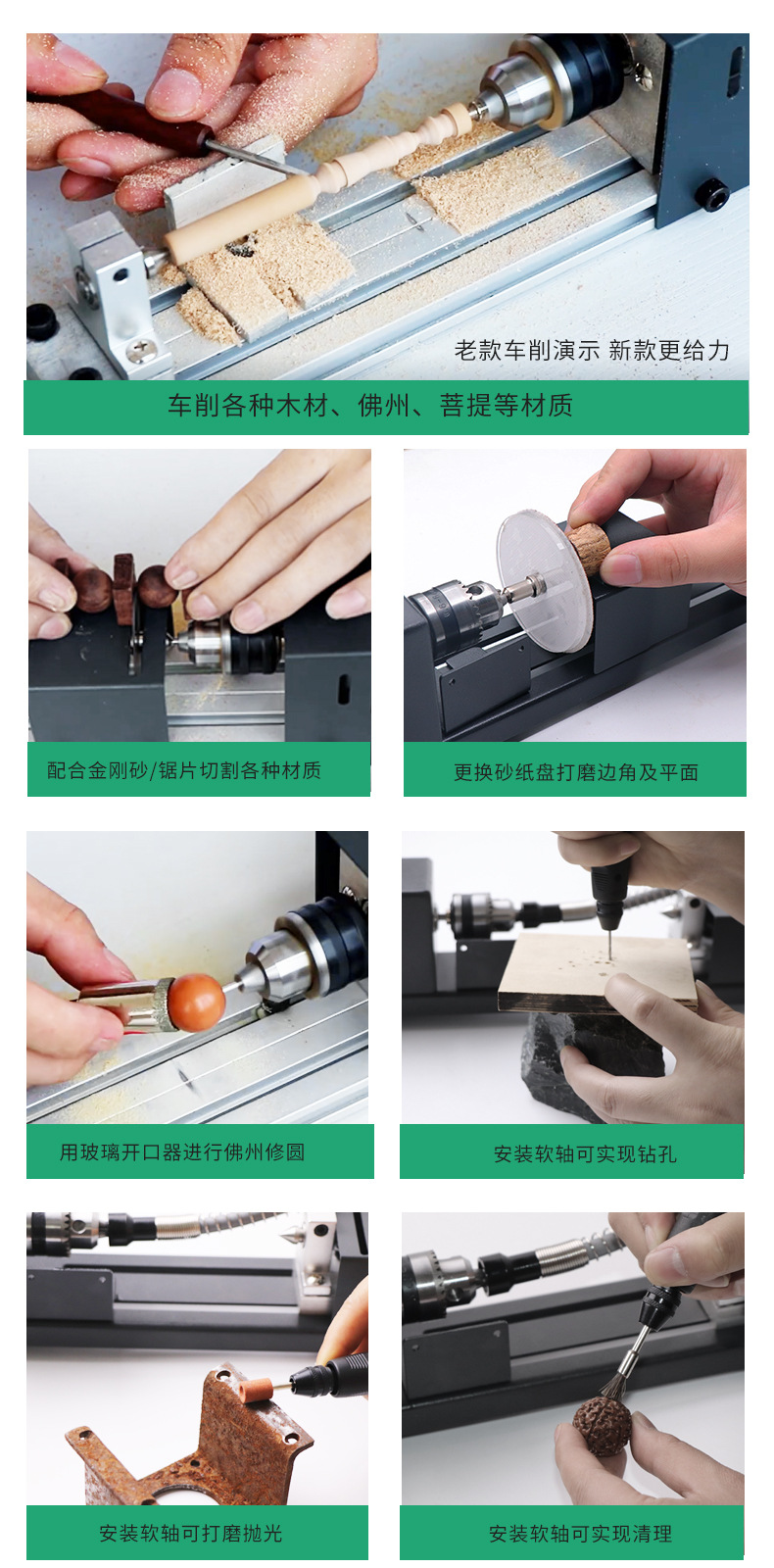 老款车削演示 新款更给力

车削各种木材、佛州、菩提等材质

配合金刚砂/锯片切割各种材质

更换砂纸盘打磨边角及平面

用玻璃开口器进行佛州修圆

安装软轴可实现钻孔

安装软轴可打磨抛光

安装软轴可实现清理