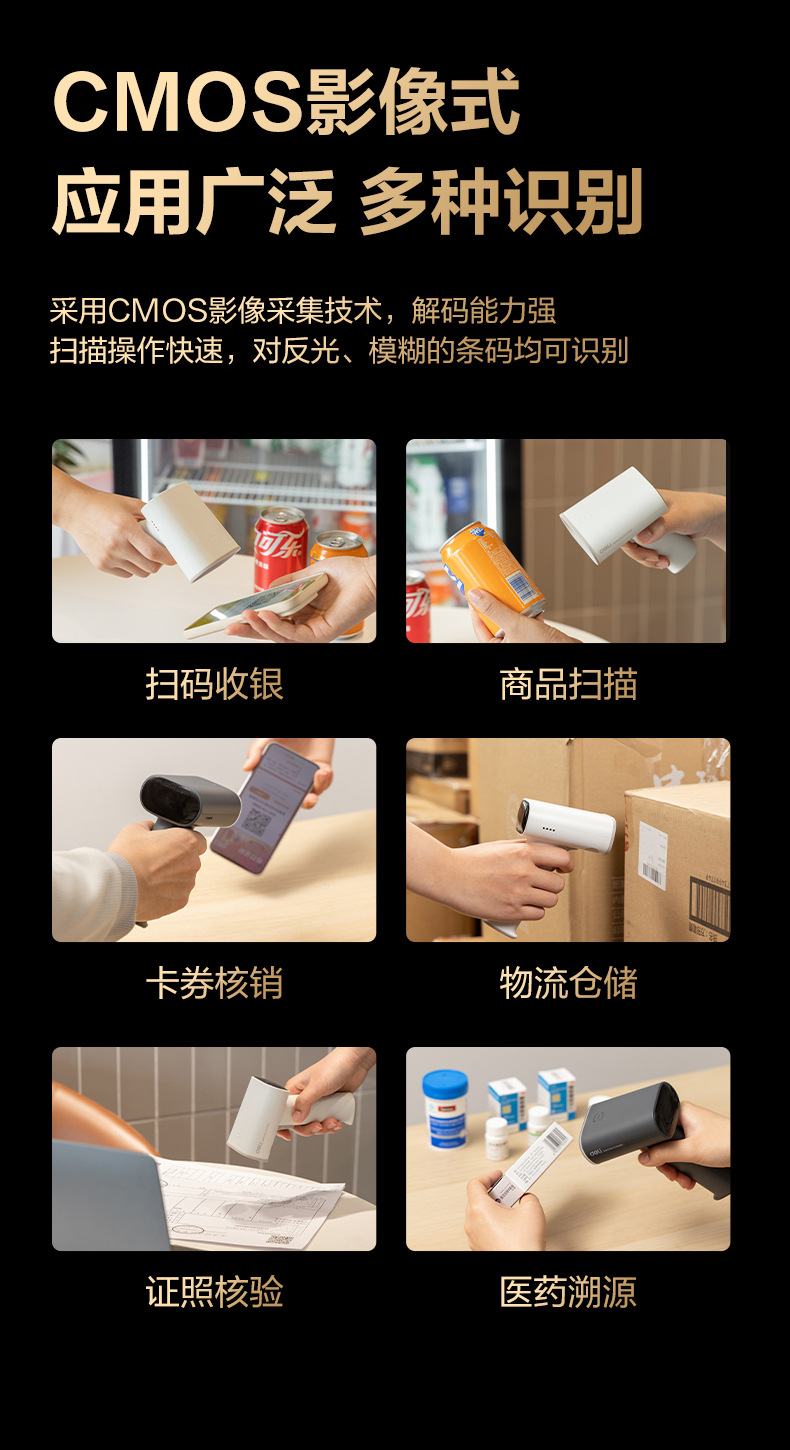 CMOS影像式
应用广泛 多种识别

采用CMOS影像采集技术，解码能力强
扫描操作快速，对反光、模糊的条码均可识别

扫码收银

商品扫描

卡券核销

物流仓储

证照核验

医药溯源