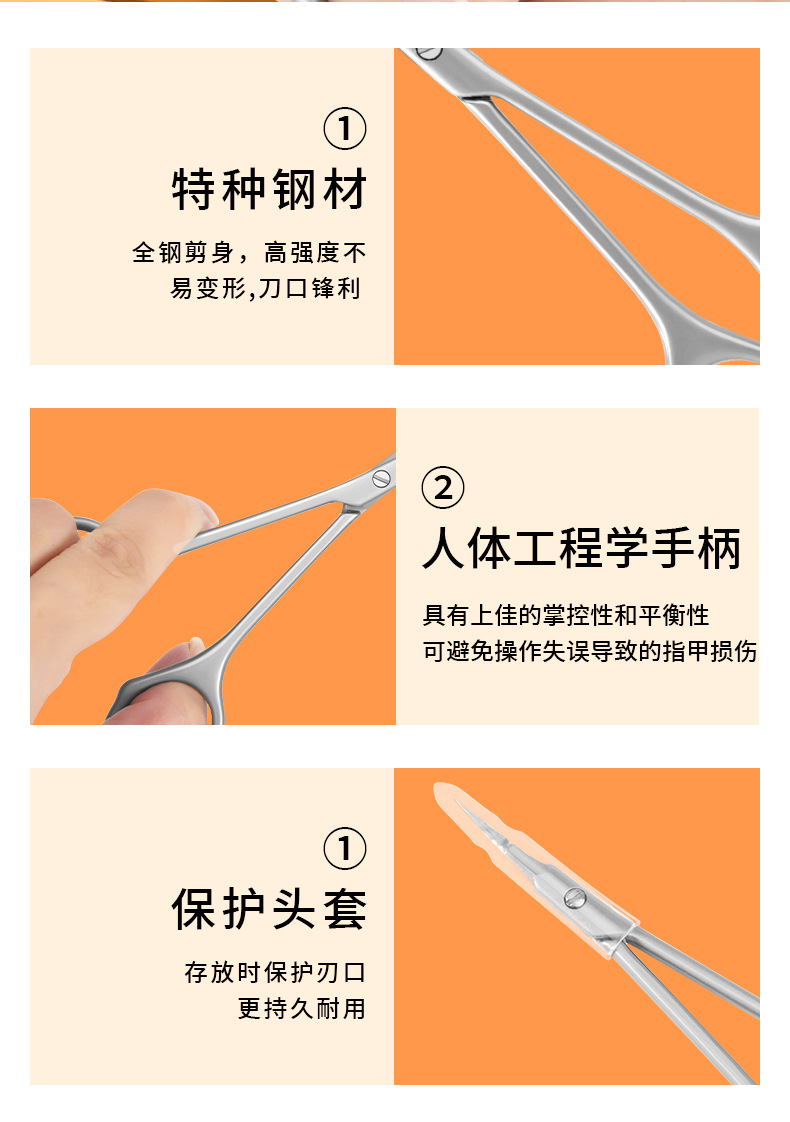 ①
特种钢材
全钢剪身，高强度不易变形,刀口锋利

②
人体工程学手柄
具有上佳的掌控性和平衡性
可避免操作失误导致的指甲损伤

①
保护头套
存放时保护刃口
更持久耐用