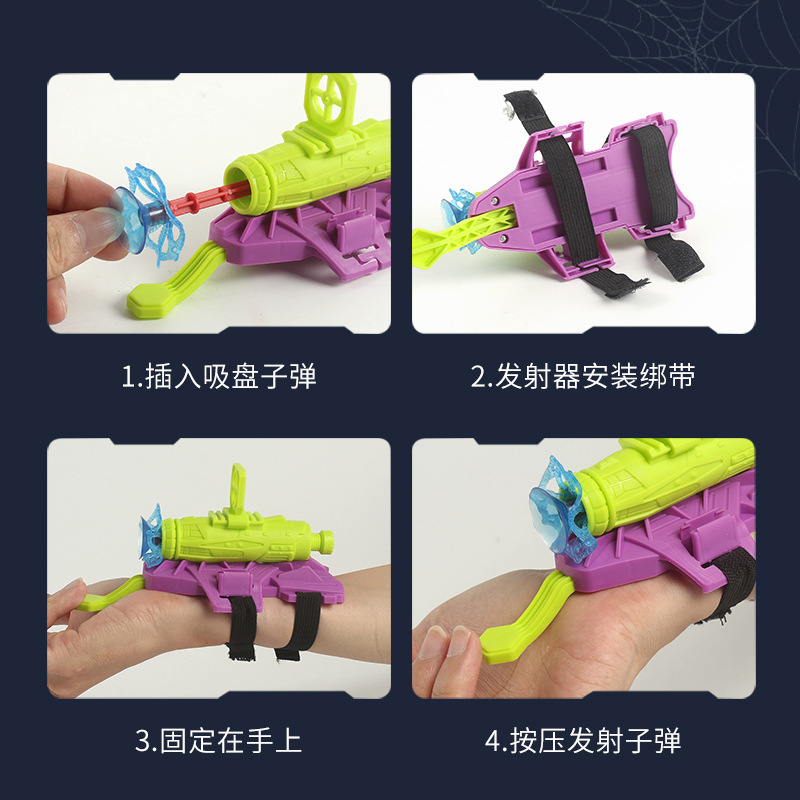 1.插入吸盘子弹

2.发射器安装绑带

3.固定在手上

4.按压发射子弹