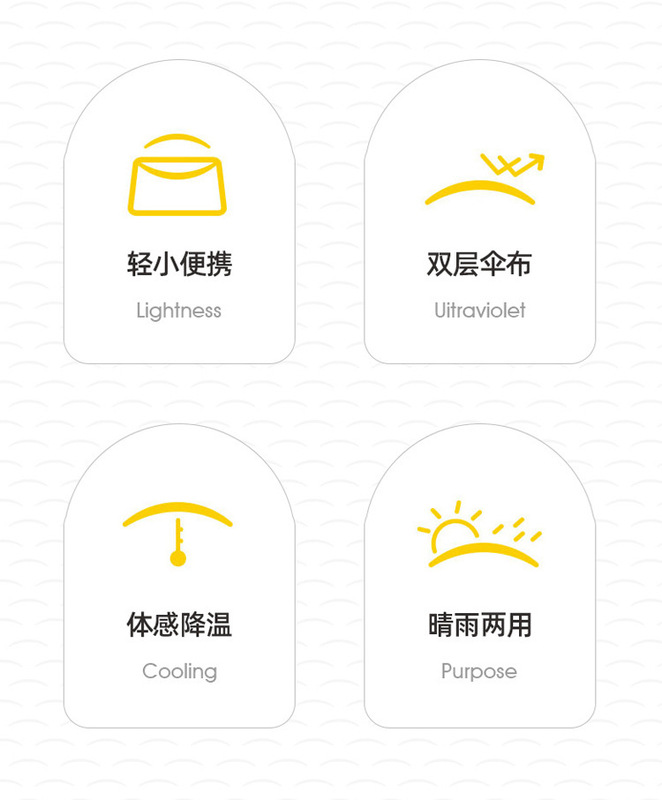 轻小便携

Lightness

双层伞布

Uitraviolet

体感降温

Cooling

晴雨两用

Purpose