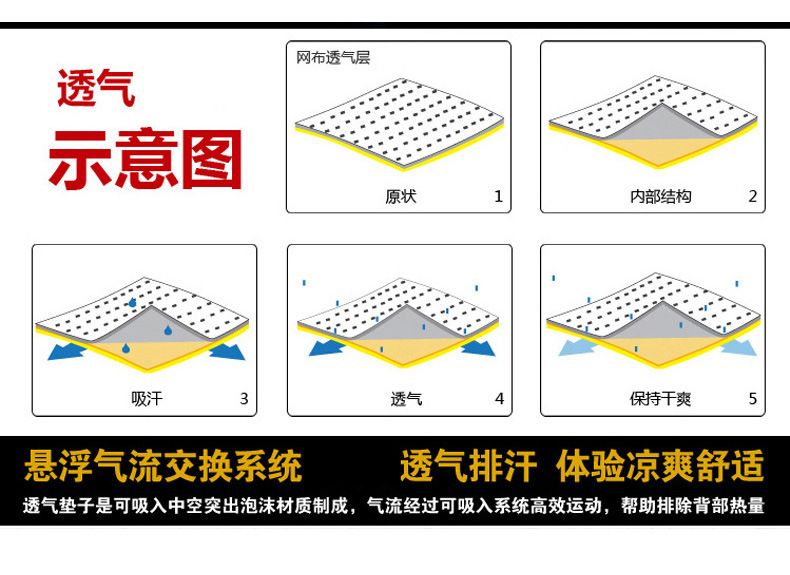 透气
示意图

网布透气层
原状 1

内部结构 2

吸汗 3

透气 4

保持干爽 5

悬浮气流交换系统 透气排汗 体验凉爽舒适

透气垫子是可吸入中空突出泡沫材质制成，气流经过可吸入系统高效运动，帮助排除背部热量