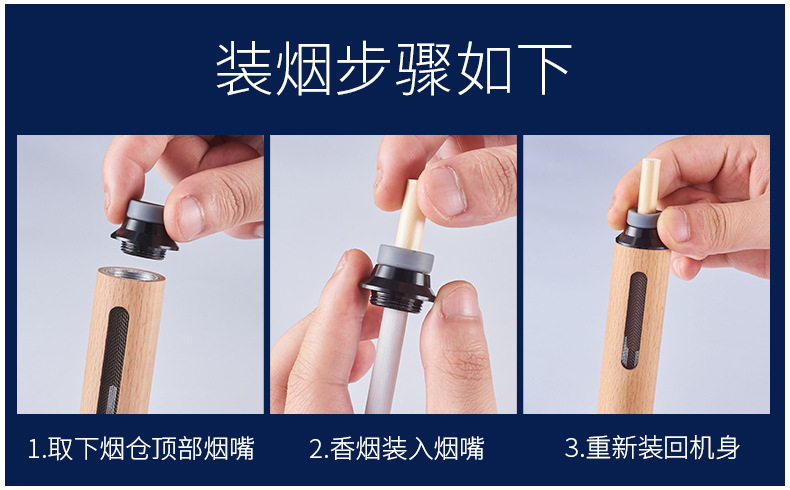 装烟步骤如下

1.取下烟仓顶部烟嘴

2.香烟装入烟嘴

3.重新装回机身