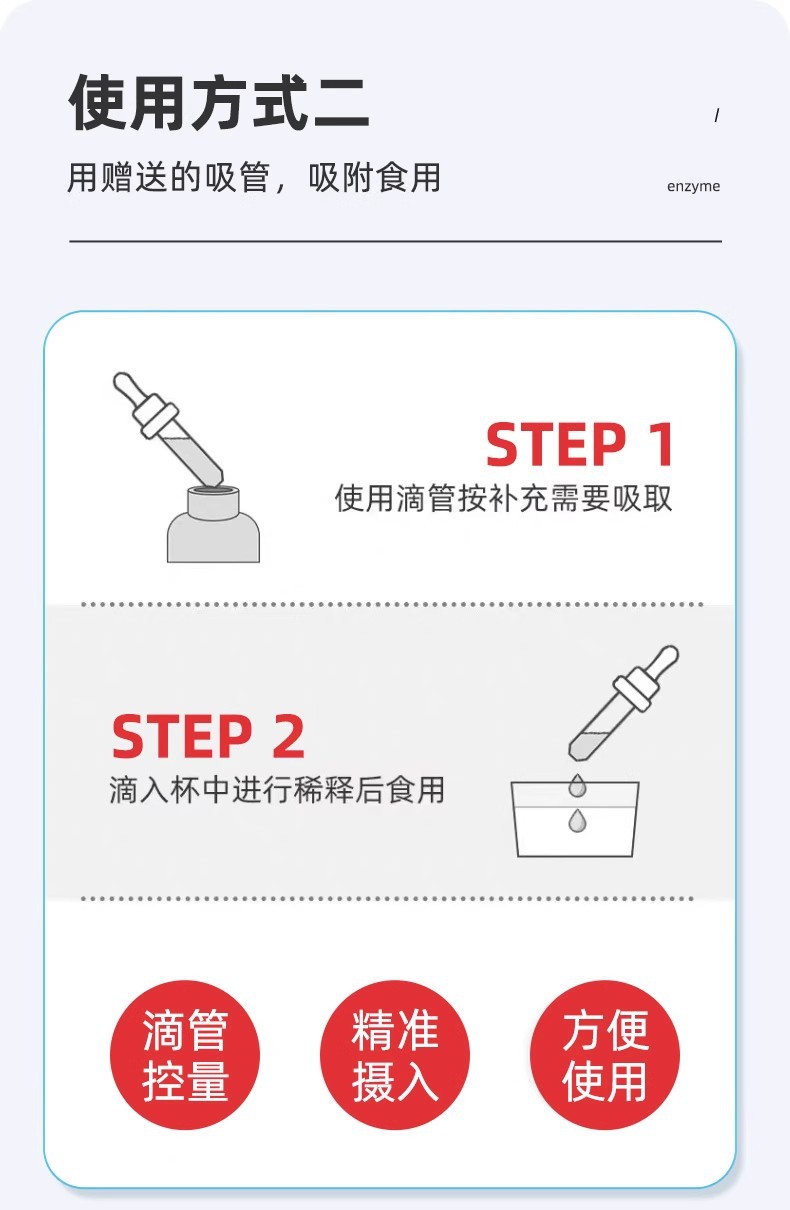 使用方式二

/

用赠送的吸管，吸附食用

enzyme

STEP 1
使用滴管按补充需要吸取

STEP 2
滴入杯中进行稀释后食用

滴管控量

精准摄入

方便使用