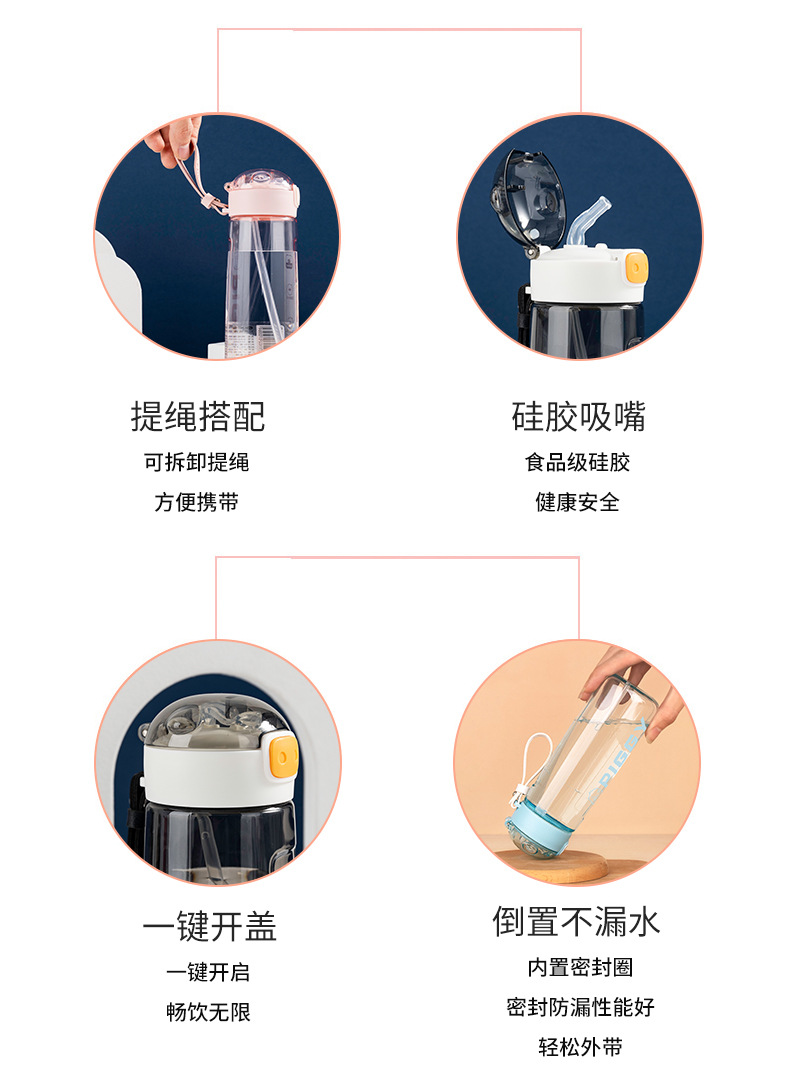 提绳搭配

可拆卸提绳

方便携带

硅胶吸嘴

食品级硅胶

健康安全

一键开盖

一键开启

畅饮无限

倒置不漏水

内置密封圈

密封防漏性能好

轻松外带